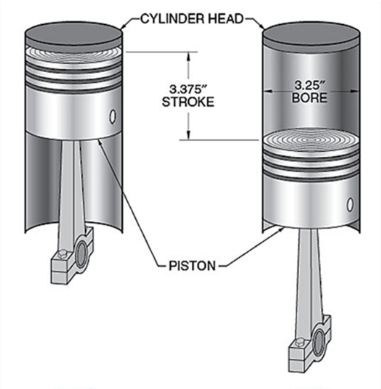 CYLINDER HEAD

3.375″
STROKE

3.25″
BORE

PISTON