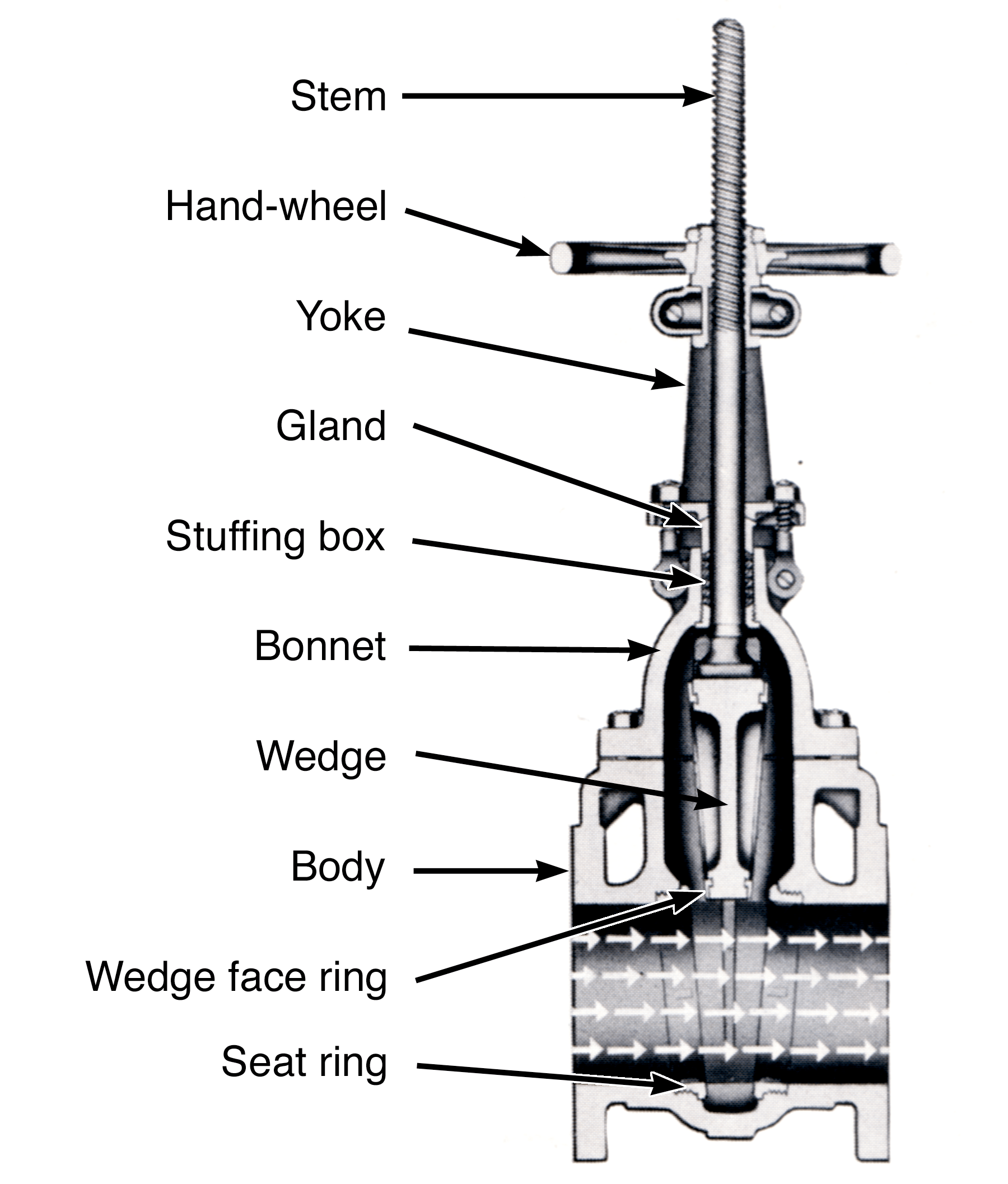 Stem

Hand-wheel

Yoke

Gland

Stuffing box

Bonnet

Wedge

Body

Wedge face ring

Seat ring