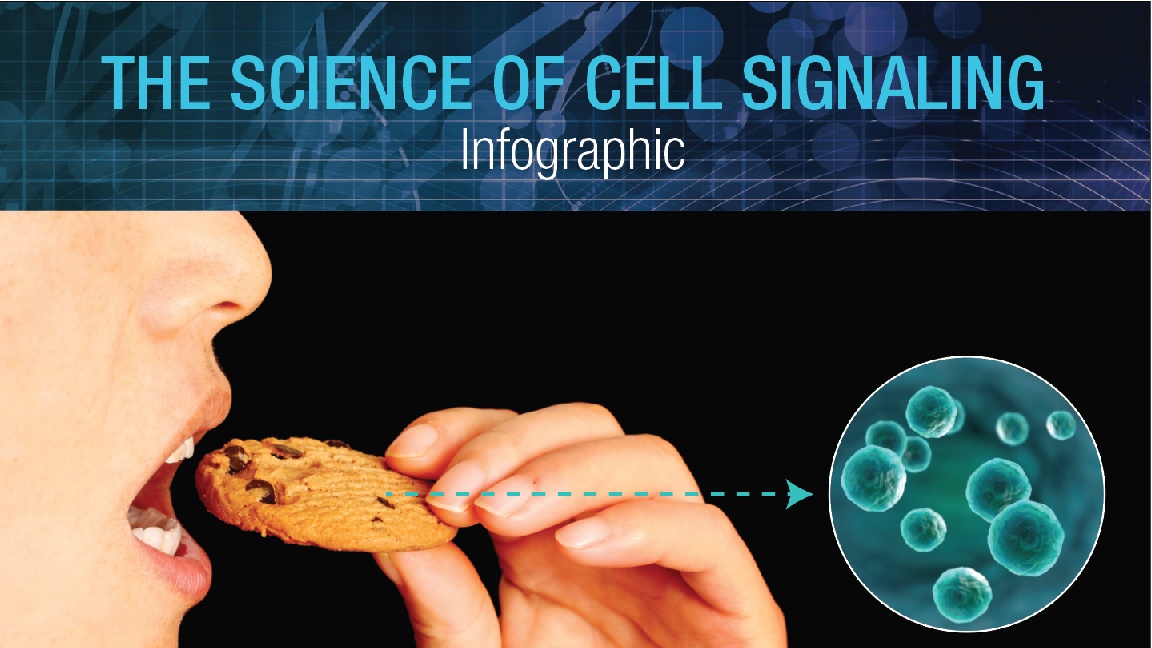 THE SCIENCE OF CELL SIGNALING
Infographic