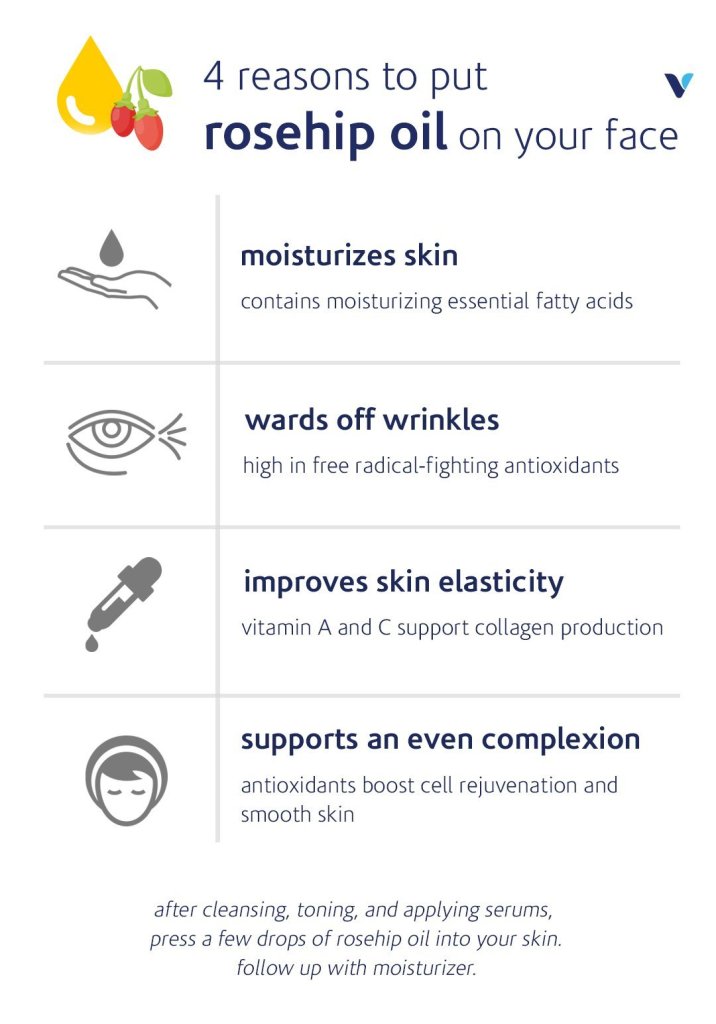 4 reasons to put
rosehip oil on your face

moisturizes skin
contains moisturizing essential fatty acids

wards off wrinkles
high in free radical-fighting antioxidants

improves skin elasticity
vitamin A and C support collagen production

supports an even complexion
antioxidants boost cell rejuvenation and smooth skin

after cleansing, toning, and applying serums, press a few drops of rosehip oil into your skin. follow up with moisturizer.