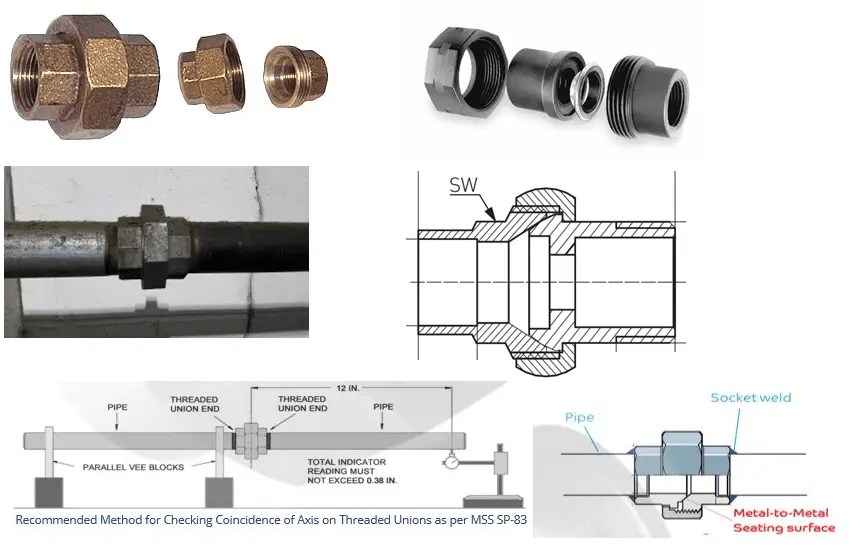 SW

12 IN.

PIPE

THREADED UNION END

THREADED UNION END

PIPE

PARALLEL VEE BLOCKS

TOTAL INDICATOR READING MUST NOT EXCEED 0.38 IN.

Recommended Method for Checking Coincidence of Axis on Threaded Unions as per MSS SP-83

Pipe

Socket weld

Metal-to-Metal Seating surface