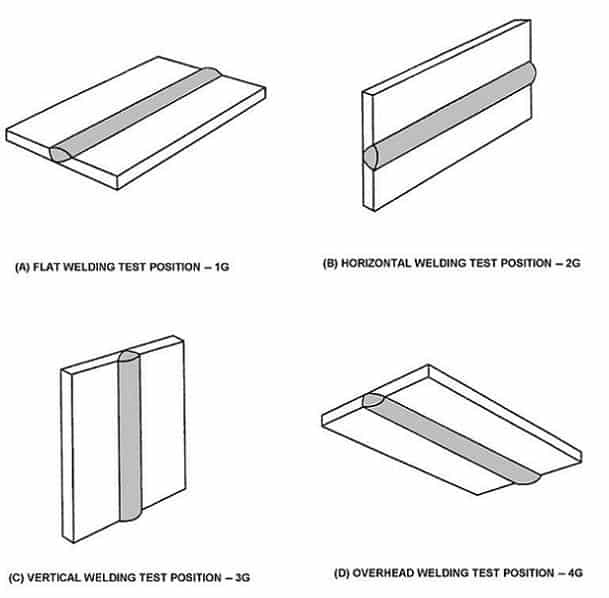 (A) FLAT WELDING TEST POSITION – 1G

(B) HORIZONTAL WELDING TEST POSITION – 2G

(C) VERTICAL WELDING TEST POSITION – 3G

(D) OVERHEAD WELDING TEST POSITION – 4G