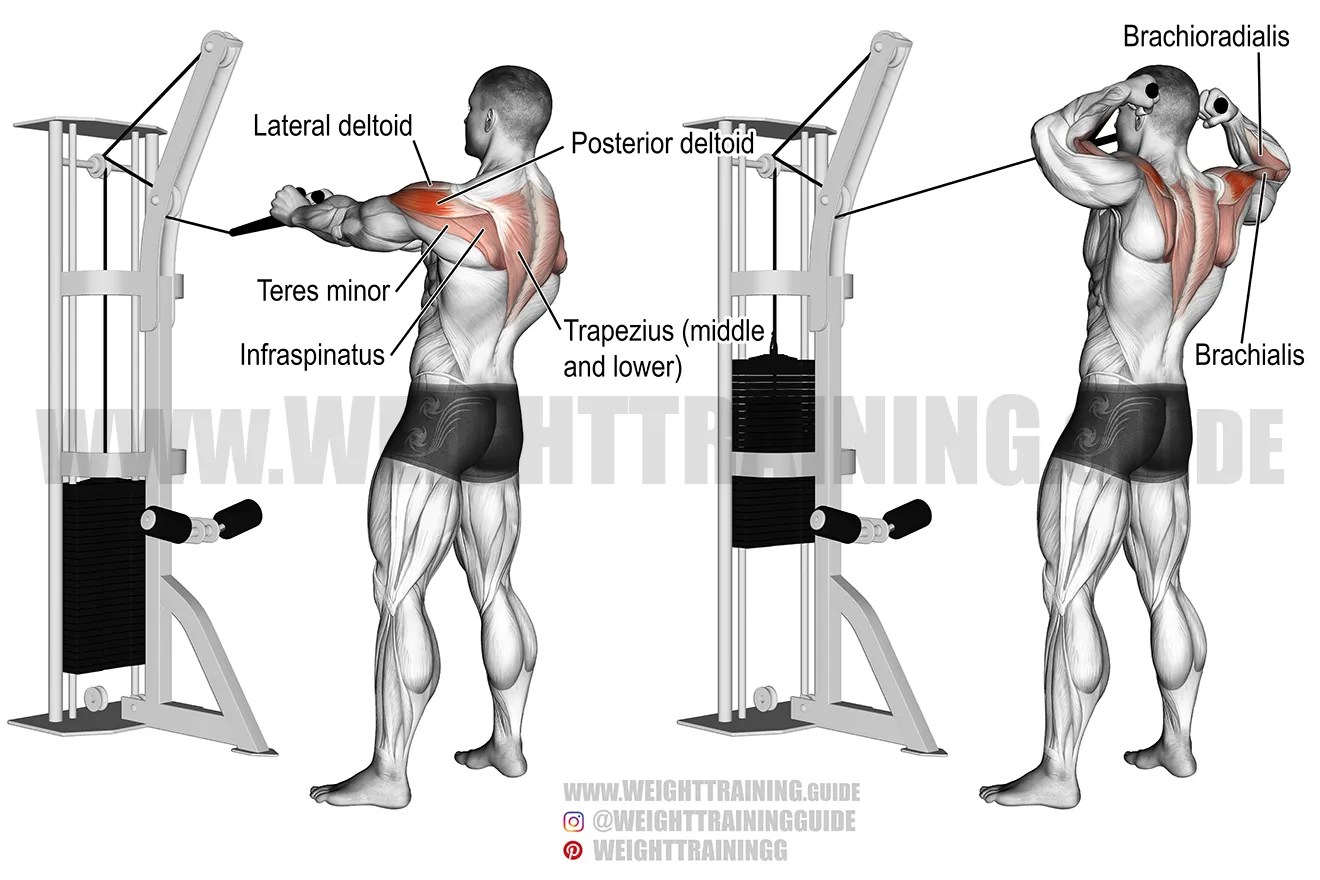 Lateral deltoid
Posterior deltoid
Teres minor
Infraspinatus
Trapezius (middle and lower)
Brachioradialis
Brachialis

WWW.WEIGHTTRAINING.GUIDE

WWW.WEIGHTTRAINING.GUIDE
@WEIGHTTRAININGGUIDE
WEIGHTTRAININGG