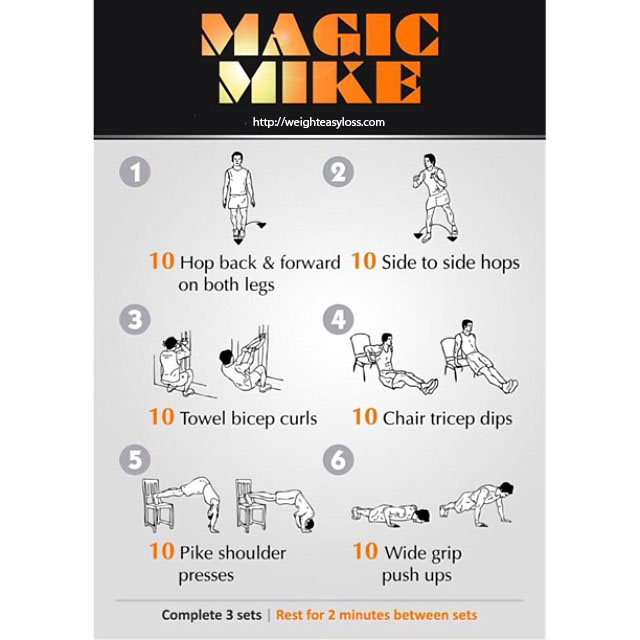 MAGIC MIKE

http://weighteasyloss.com

1

10 Hop back & forward on both legs

2

10 Side to side hops

3

10 Towel bicep curls

4

10 Chair tricep dips

5

10 Pike shoulder presses

6

10 Wide grip push ups

Complete 3 sets | Rest for 2 minutes between sets