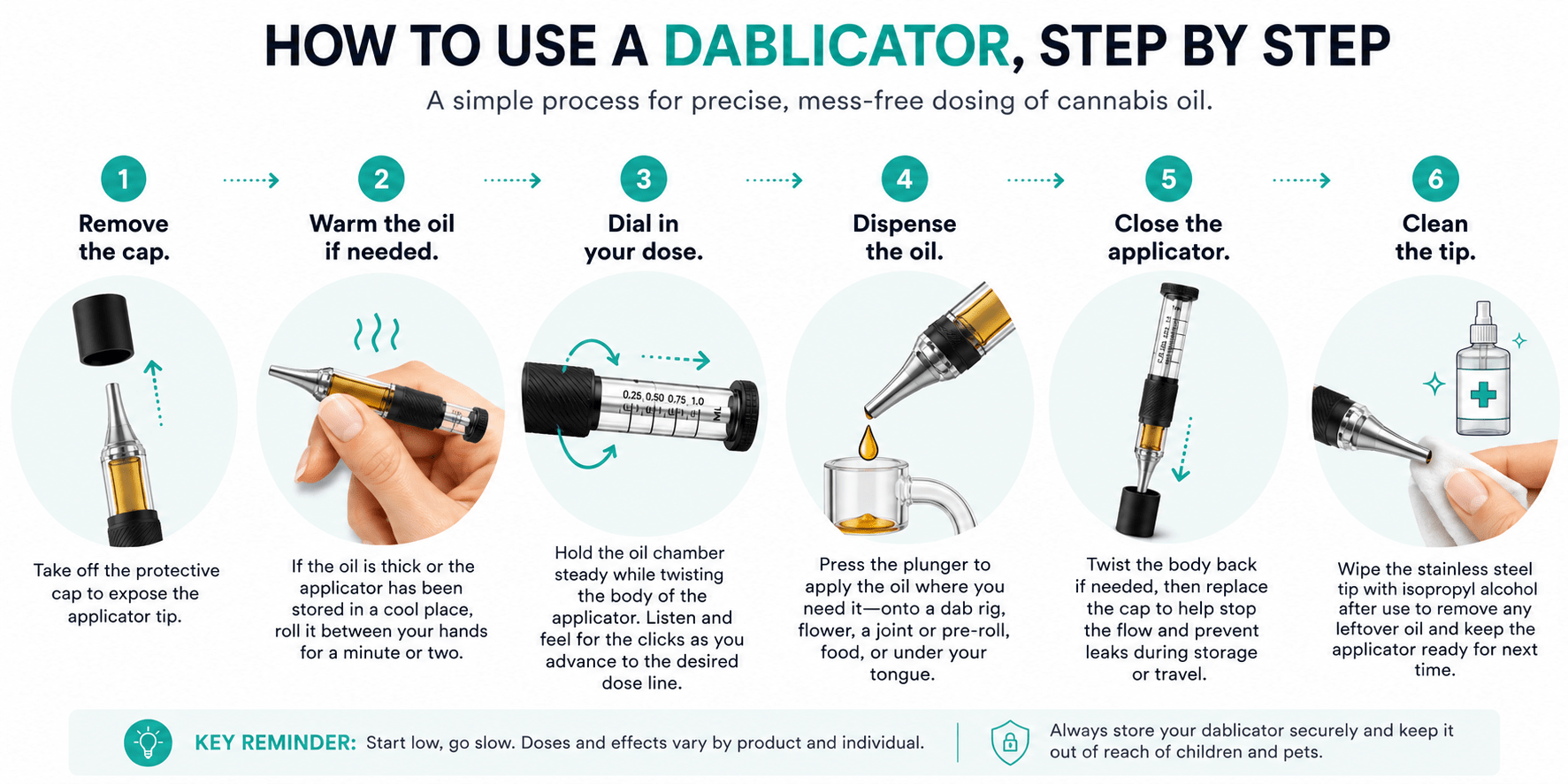 HOW TO USE A DABLICATOR, STEP BY STEP

A simple process for precise, mess-free dosing of cannabis oil.

1
Remove the cap.

Take off the protective cap to expose the applicator tip.

2
Warm the oil if needed.

If the oil is thick or the applicator has been stored in a cool place, roll it between your hands for a minute or two.

3
Dial in your dose.

0.25 0.50 0.75 1.0 ML

Hold the oil chamber steady while twisting the body of the applicator. Listen and feel for the clicks as you advance to the desired dose line.

4
Dispense the oil.

Press the plunger to apply the oil where you need it—onto a dab rig, flower, a joint or pre-roll, food, or under your tongue.

5
Close the applicator.

Twist the body back if needed, then replace the cap to help stop the flow and prevent leaks during storage or travel.

6
Clean the tip.

Wipe the stainless steel tip with isopropyl alcohol after use to remove any leftover oil and keep the applicator ready for next time.

KEY REMINDER: Start low, go slow. Doses and effects vary by product and individual.

Always store your dablicator securely and keep it out of reach of children and pets.