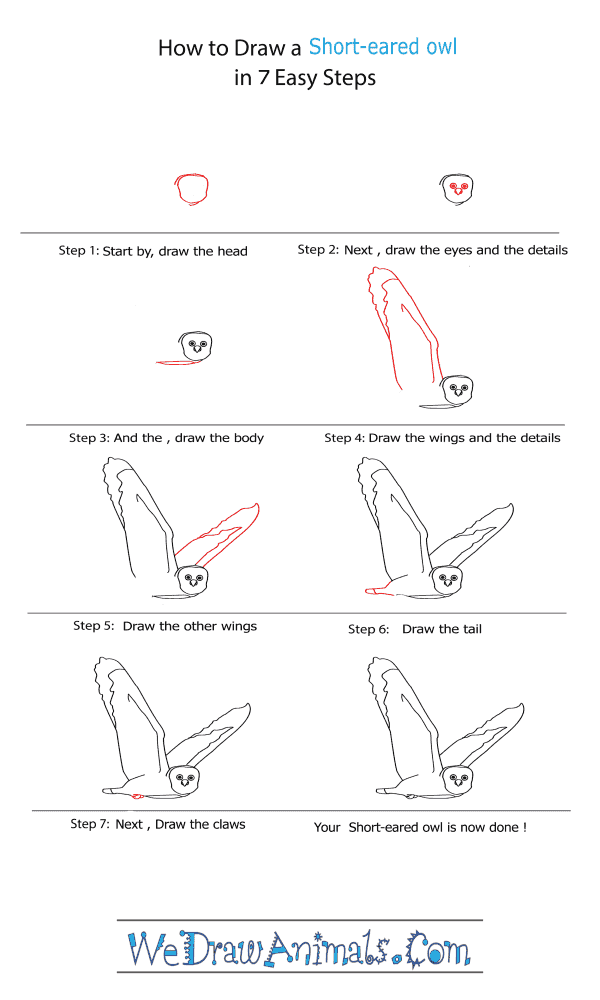 How to Draw a Short-eared owl in 7 Easy Steps

Step 1: Start by, draw the head

Step 2: Next , draw the eyes and the details

Step 3: And the , draw the body

Step 4: Draw the wings and the details

Step 5: Draw the other wings

Step 6: Draw the tail

Step 7: Next , Draw the claws

Your Short-eared owl is now done !

WeDrawAnimals.Com