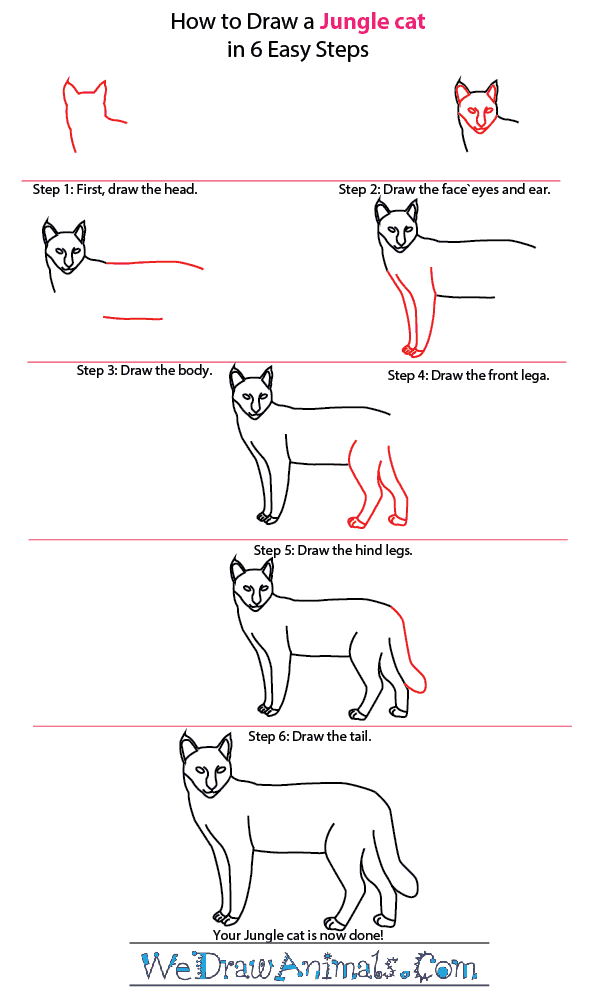 How to Draw a Jungle cat
in 6 Easy Steps

Step 1: First, draw the head.

Step 2: Draw the face`eyes and ear.

Step 3: Draw the body.

Step 4: Draw the front lega.

Step 5: Draw the hind legs.

Step 6: Draw the tail.

Your Jungle cat is now done!

WeDrawAnimals.Com