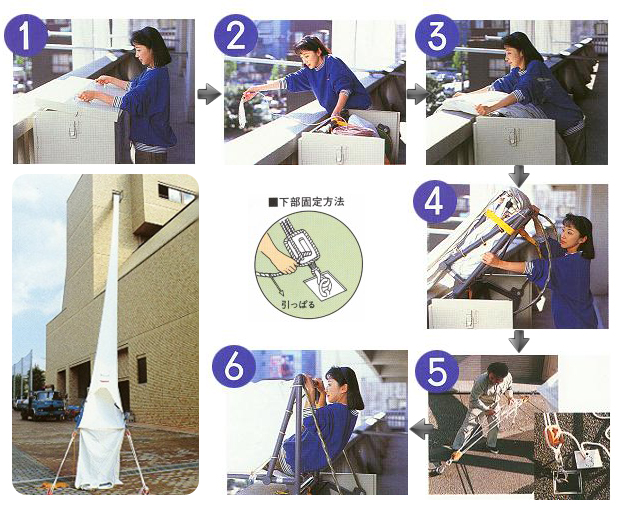 1

2

3

■下部固定方法

引っぱる

4

5

6