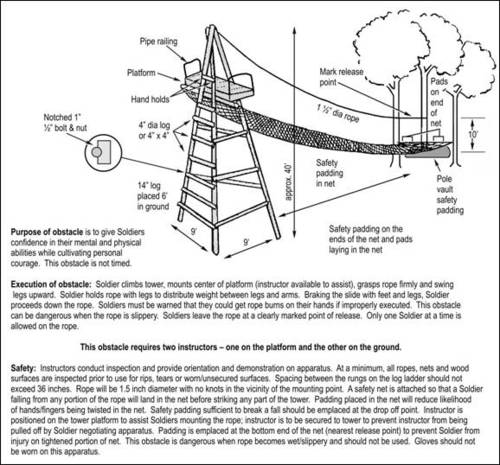 Pipe railing

Platform

Hand holds

Notched 1" ½" bolt & nut

4" dia log or 4" x 4"

14" log placed 6' in ground

9'

9'

approx. 40'

Mark release point

1 ½" dia rope

Pads on end of net

10'

Safety padding in net

Pole vault safety padding

Safety padding on the ends of the net and pads laying in the net

**Purpose of obstacle** is to give Soldiers confidence in their mental and physical abilities while cultivating personal courage. This obstacle is not timed.

**Execution of obstacle:** Soldier climbs tower, mounts center of platform (instructor available to assist), grasps rope firmly and swing legs upward. Soldier holds rope with legs to distribute weight between legs and arms. Braking the slide with feet and legs, Soldier proceeds down the rope. Soldiers must be warned that they could get rope burns on their hands if improperly executed. This obstacle can be dangerous when the rope is slippery. Soldiers leave the rope at a clearly marked point of release. Only one Soldier at a time is allowed on the rope.

**This obstacle requires two instructors – one on the platform and the other on the ground.**

**Safety:** Instructors conduct inspection and provide orientation and demonstration on apparatus. At a minimum, all ropes, nets and wood surfaces are inspected prior to use for rips, tears or worn/unsecured surfaces. Spacing between the rungs on the log ladder should not exceed 36 inches. Rope will be 1.5 inch diameter with no knots in the vicinity of the mounting point. A safety net is attached so that a Soldier falling from any portion of the rope will land in the net before striking any part of the tower. Padding placed in the net will reduce likelihood of hands/fingers being twisted in the net. Safety padding sufficient to break a fall should be emplaced at the drop off point. Instructor is positioned on the tower platform to assist Soldiers mounting the rope; instructor is to be secured to tower to prevent instructor from being pulled off by Soldier negotiating apparatus. Padding is emplaced at the bottom end of the net (nearest release point) to prevent Soldier from injury on tightened portion of net. This obstacle is dangerous when rope becomes wet/slippery and should not be used. Gloves should not be worn on this apparatus.