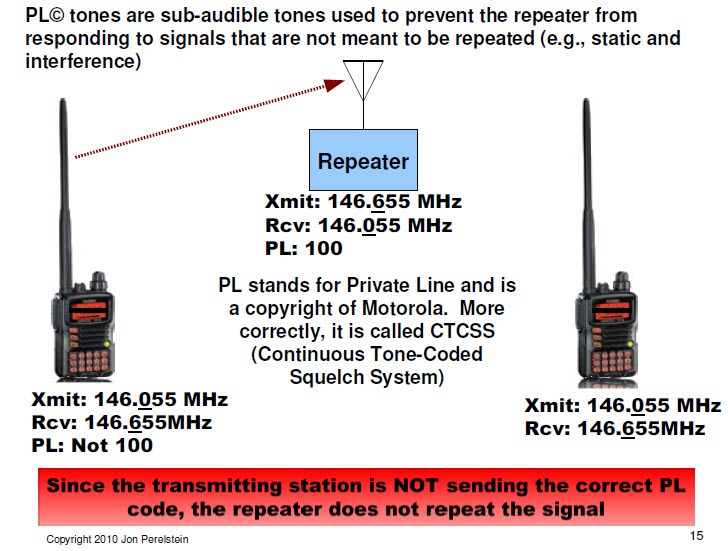 PL© tones are sub-audible tones used to prevent the repeater from responding to signals that are not meant to be repeated (e.g., static and interference)

Repeater

Xmit: 146.655 MHz
Rcv: 146.055 MHz
PL: 100

PL stands for Private Line and is a copyright of Motorola. More correctly, it is called CTCSS (Continuous Tone-Coded Squelch System)

Xmit: 146.055 MHz
Rcv: 146.655MHz
PL: Not 100

Xmit: 146.055 MHz
Rcv: 146.655MHz

Since the transmitting station is NOT sending the correct PL code, the repeater does not repeat the signal

Copyright 2010 Jon Perelstein

15