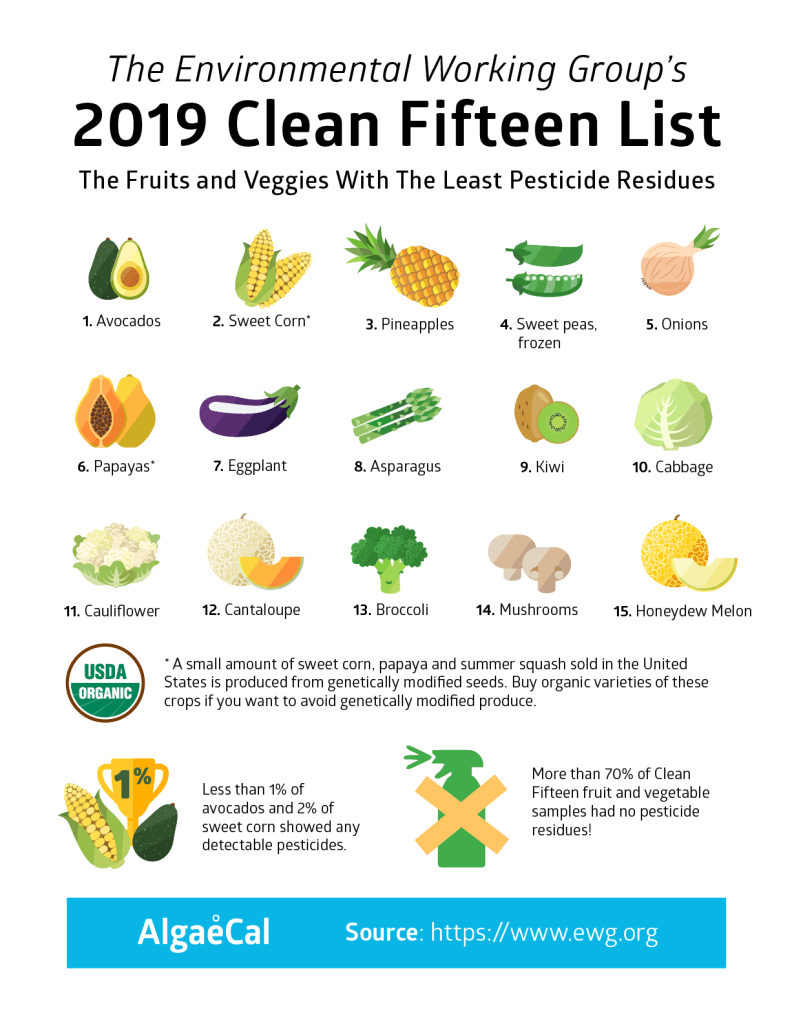 The Environmental Working Group's
2019 Clean Fifteen List

The Fruits and Veggies With The Least Pesticide Residues

1. Avocados
2. Sweet Corn*
3. Pineapples
4. Sweet peas, frozen
5. Onions
6. Papayas*
7. Eggplant
8. Asparagus
9. Kiwi
10. Cabbage
11. Cauliflower
12. Cantaloupe
13. Broccoli
14. Mushrooms
15. Honeydew Melon

USDA ORGANIC

* A small amount of sweet corn, papaya and summer squash sold in the United States is produced from genetically modified seeds. Buy organic varieties of these crops if you want to avoid genetically modified produce.

1%

Less than 1% of avocados and 2% of sweet corn showed any detectable pesticides.

More than 70% of Clean Fifteen fruit and vegetable samples had no pesticide residues!

AlgaeCal

Source: https://www.ewg.org