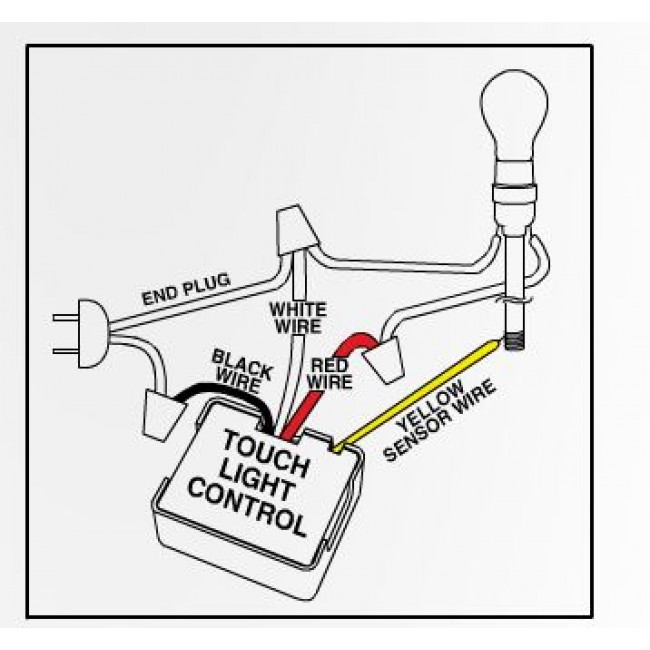 END PLUG
WHITE WIRE
BLACK WIRE
RED WIRE
YELLOW SENSOR WIRE
TOUCH LIGHT CONTROL