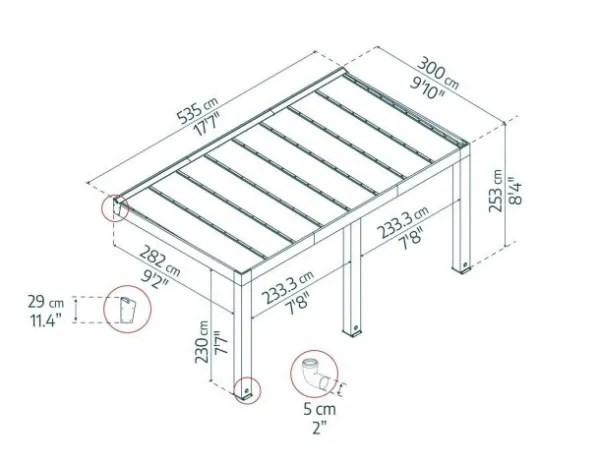 535 cm
17'7"

300 cm
9'10"

253 cm
8'4"

233.3 cm
7'8"

282 cm
9'2"

233.3 cm
7'8"

29 cm
11.4"

230 cm
7'7"

5 cm
2"