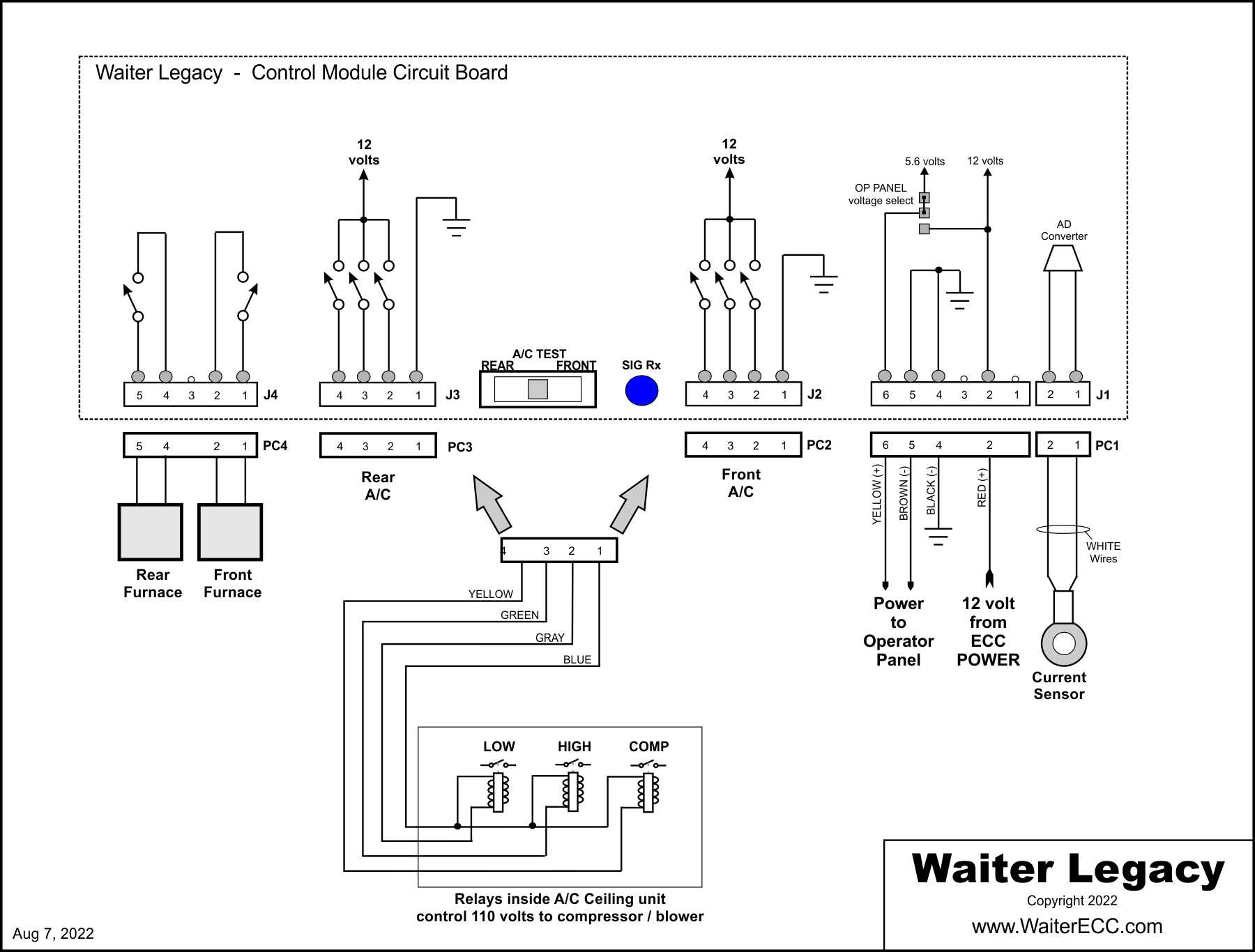 Waiter Legacy - Control Module Circuit Board

12 volts

12 volts

5.6 volts

12 volts

OP PANEL voltage select

AD Converter

A/C TEST
REAR FRONT

SIG Rx

5 4 3 2 1 J4

4 3 2 1 J3

4 3 2 1 J2

6 5 4 3 2 1

2 1 J1

5 4 2 1 PC4

4 3 2 1 PC3

4 3 2 1 PC2

6 5 4 2

2 1 PC1

Rear A/C

Front A/C

YELLOW (+)
BROWN (-)
BLACK (-)
RED (+)

WHITE Wires

Rear Furnace

Front Furnace

4 3 2 1

YELLOW
GREEN
GRAY
BLUE

Power to Operator Panel

12 volt from ECC POWER

Current Sensor

LOW
HIGH
COMP

Relays inside A/C Ceiling unit
control 110 volts to compressor / blower

Waiter Legacy
Copyright 2022
www.WaiterECC.com

Aug 7, 2022