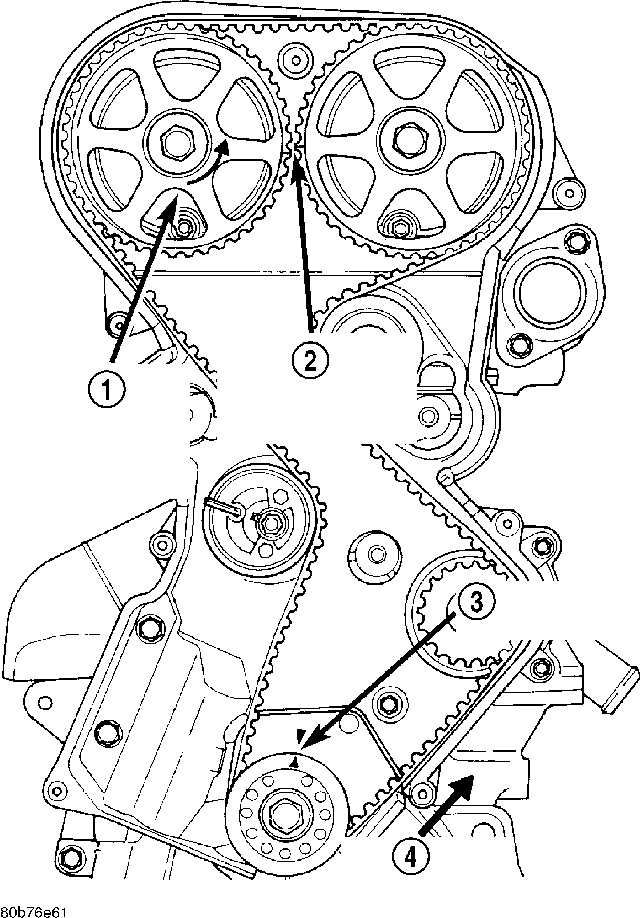 1
2
3
4
80b76e61