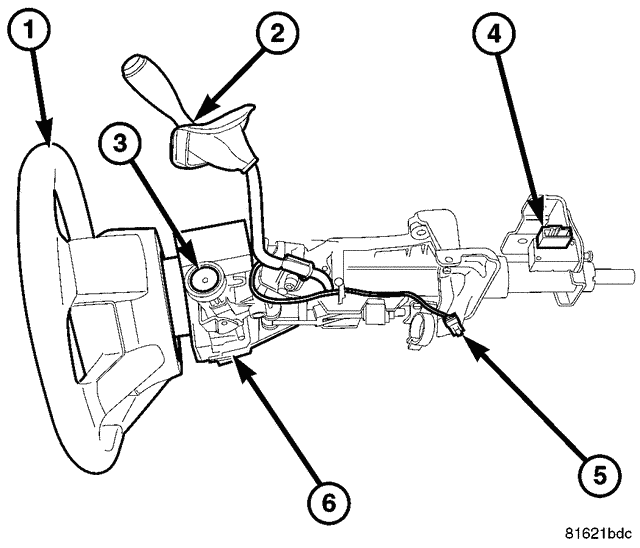 1
2
3
4
5
6
81621bdc