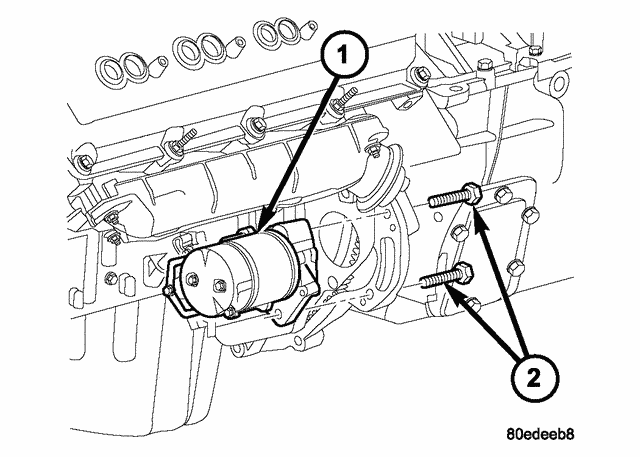 1
2
80edeeb8