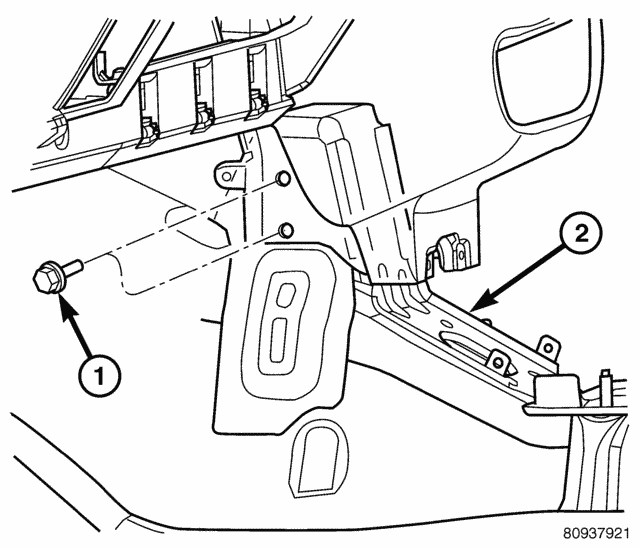 2

1

80937921