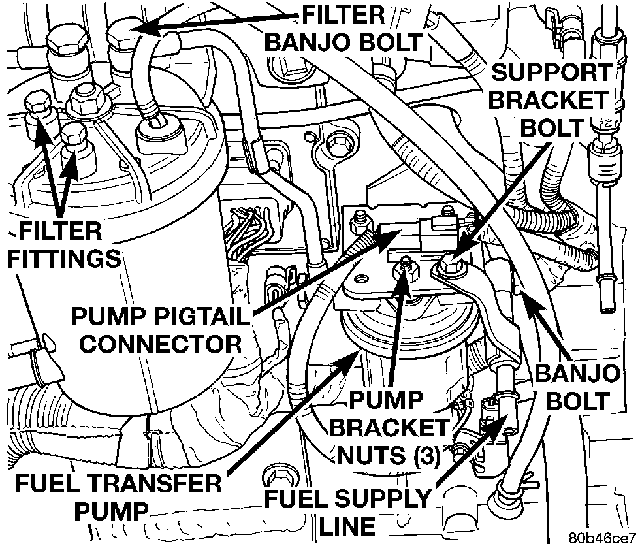 FILTER BANJO BOLT

SUPPORT BRACKET BOLT

FILTER FITTINGS

PUMP PIGTAIL CONNECTOR

BANJO BOLT

PUMP BRACKET NUTS (3)

FUEL TRANSFER PUMP

FUEL SUPPLY LINE

80b46ce7