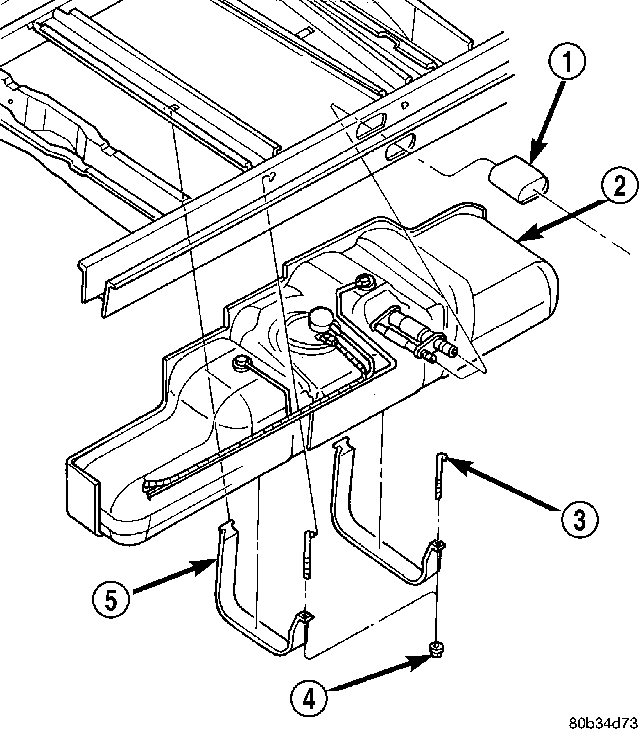 1
2
3
5
4
80b34d73