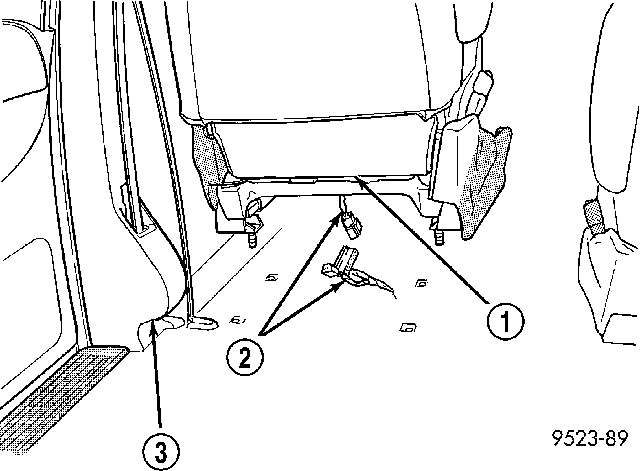 1
2
3
9523-89