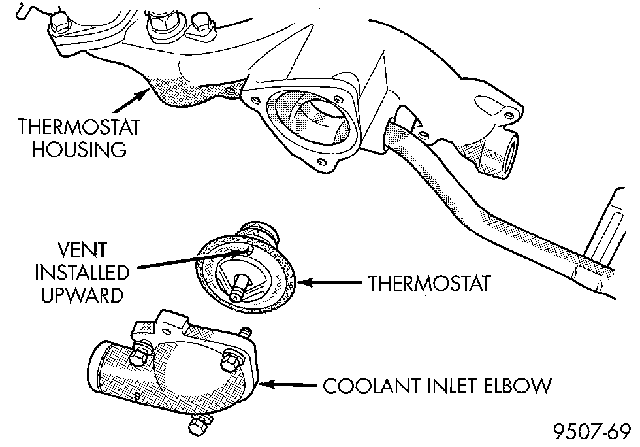 THERMOSTAT HOUSING

VENT INSTALLED UPWARD

THERMOSTAT

COOLANT INLET ELBOW

9507-69