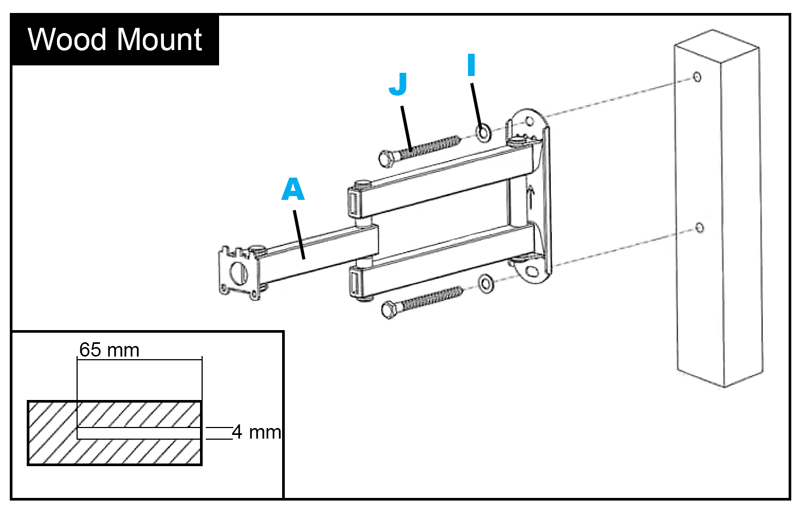 Wood Mount

J

I

A

65 mm

4 mm