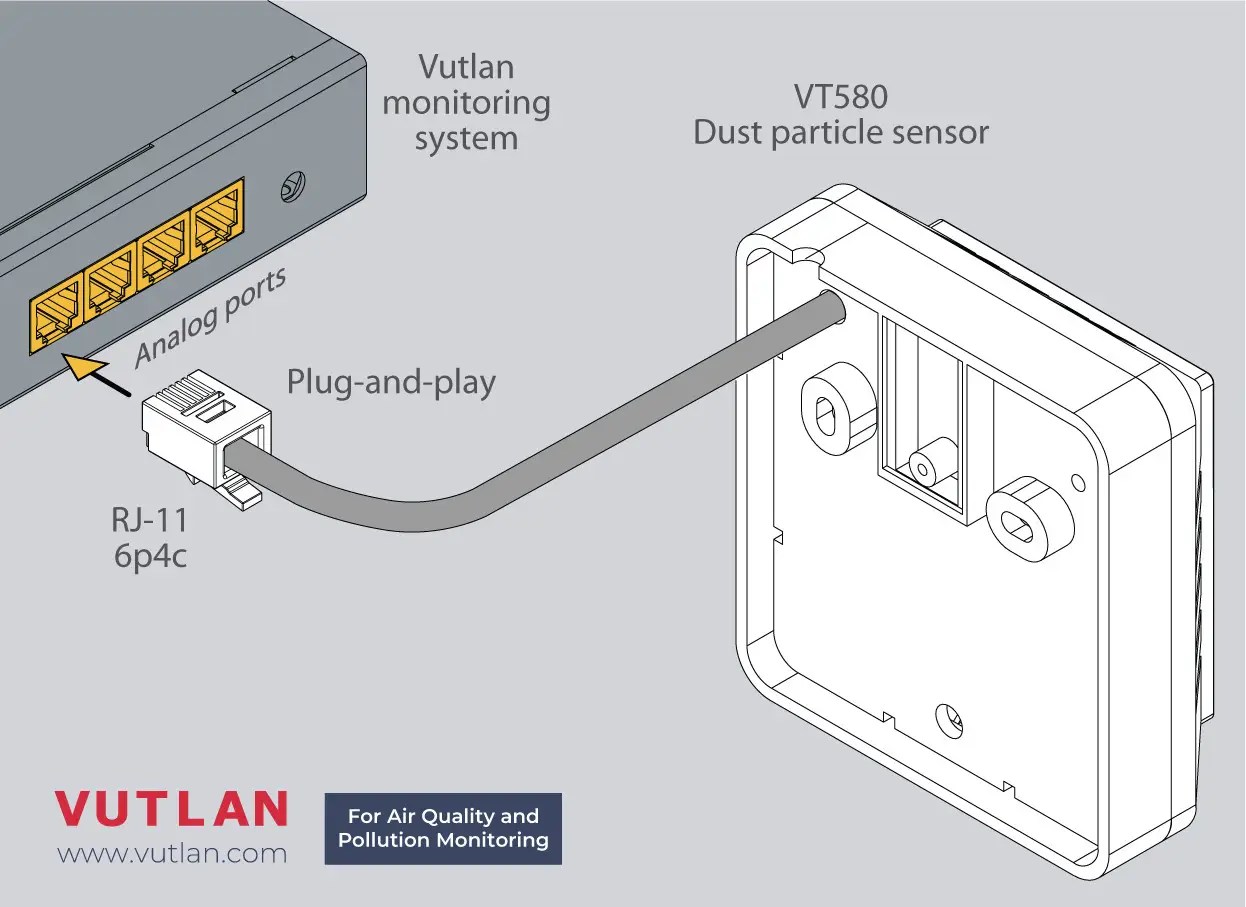 Vutlan monitoring system

VT580
Dust particle sensor

Analog ports

Plug-and-play

RJ-11
6p4c

VUTLAN
www.vutlan.com

For Air Quality and Pollution Monitoring