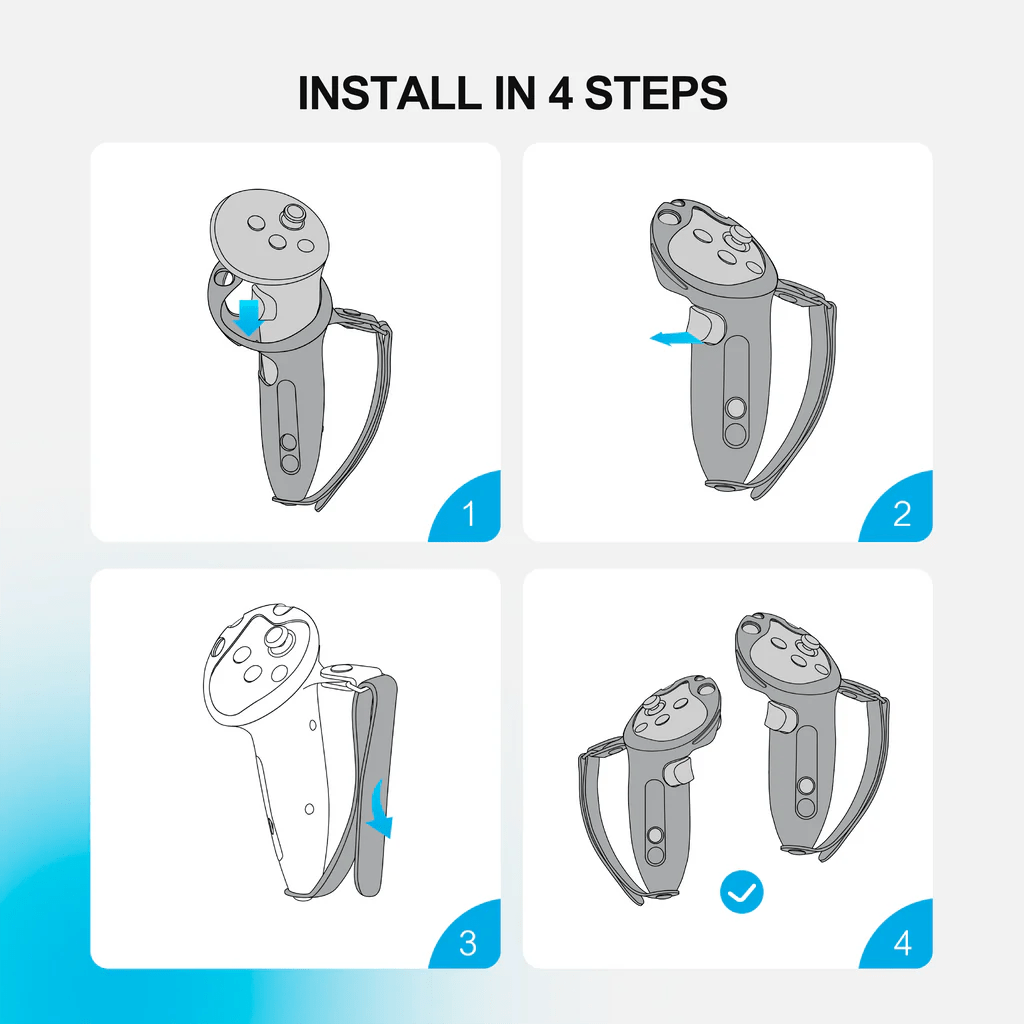 INSTALL IN 4 STEPS

1

2

3

4