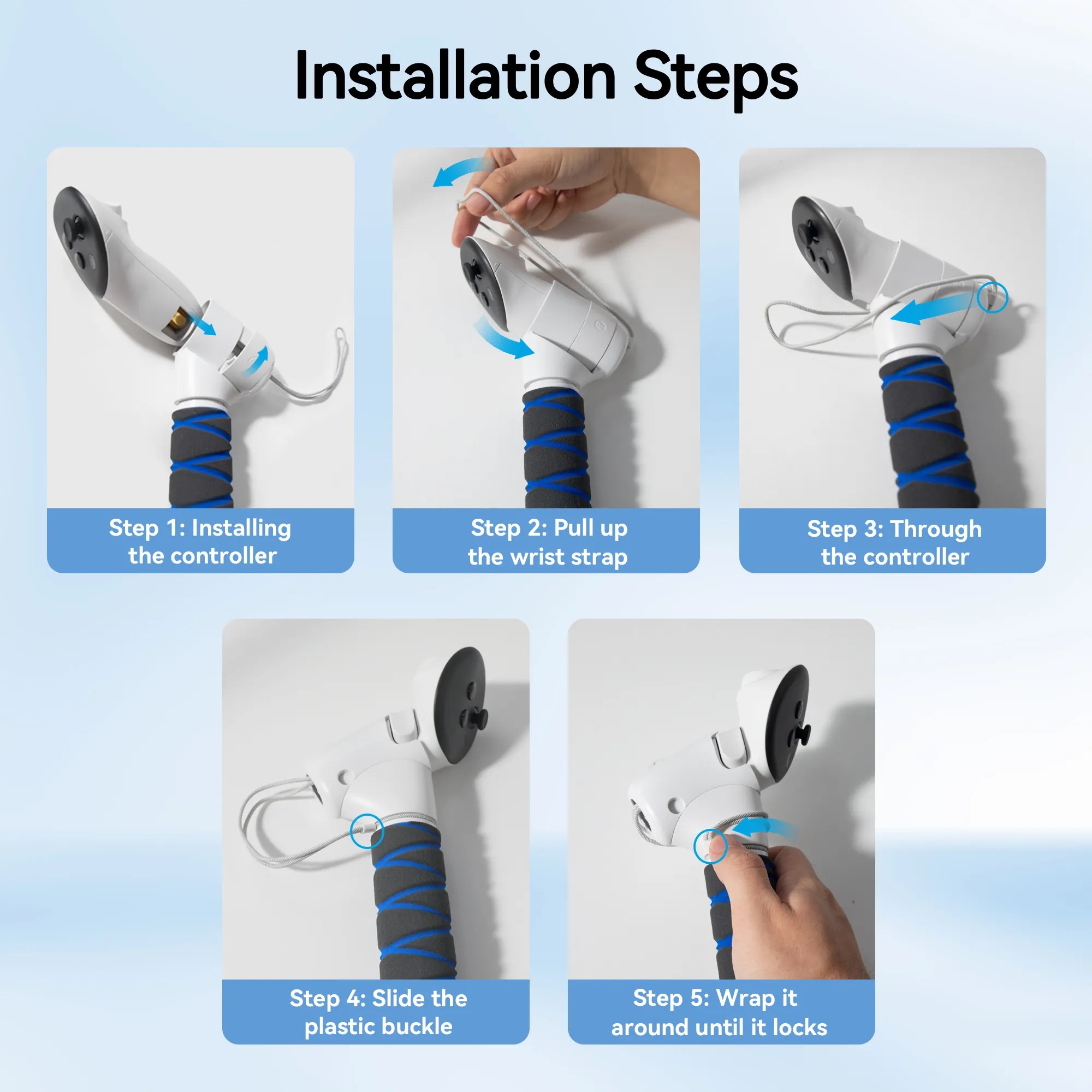 Installation Steps

Step 1: Installing the controller

Step 2: Pull up the wrist strap

Step 3: Through the controller

Step 4: Slide the plastic buckle

Step 5: Wrap it around until it locks