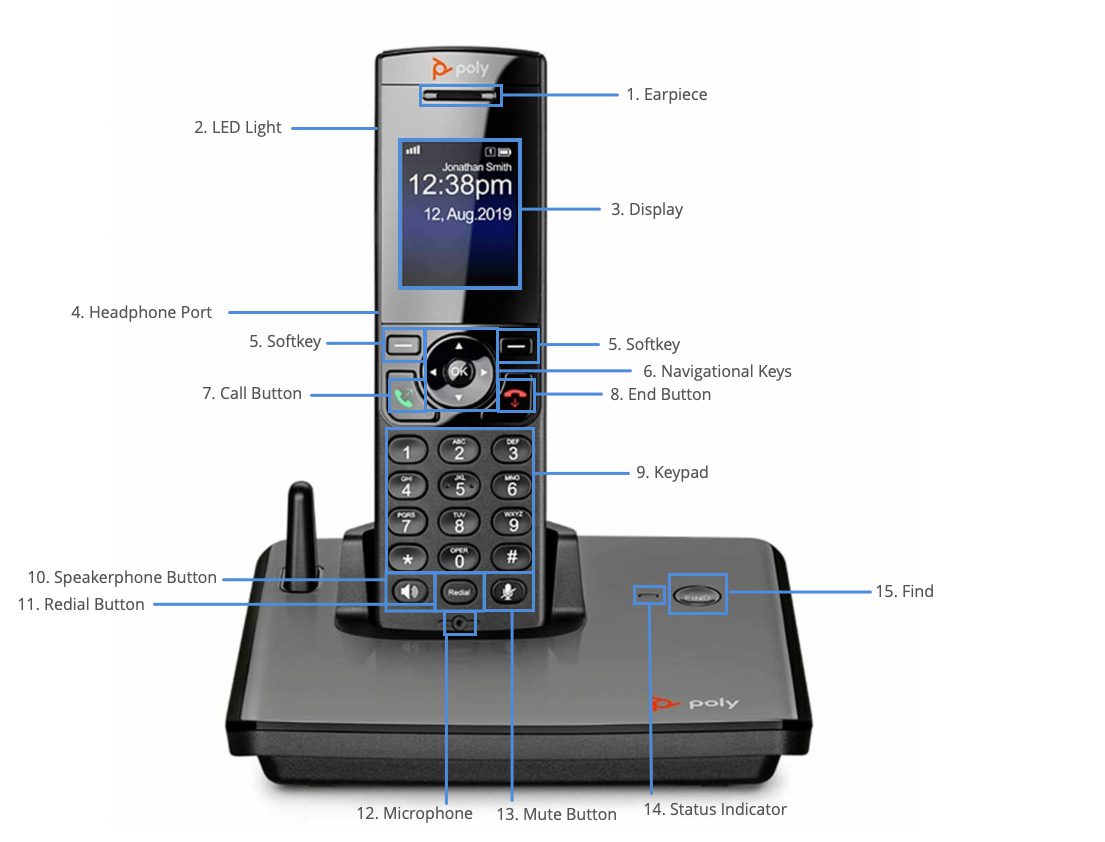 poly

1. Earpiece

2. LED Light

Jonathan Smith
12:38pm
12, Aug.2019

3. Display

4. Headphone Port

5. Softkey

5. Softkey

OK

6. Navigational Keys

7. Call Button

8. End Button

1
ABC 2
DEF 3
GHI 4
JKL 5
MNO 6
PQRS 7
TUV 8
WXYZ 9
*
OPER 0
#

9. Keypad

10. Speakerphone Button

11. Redial Button

Redial

FIND

15. Find

poly

12. Microphone

13. Mute Button

14. Status Indicator