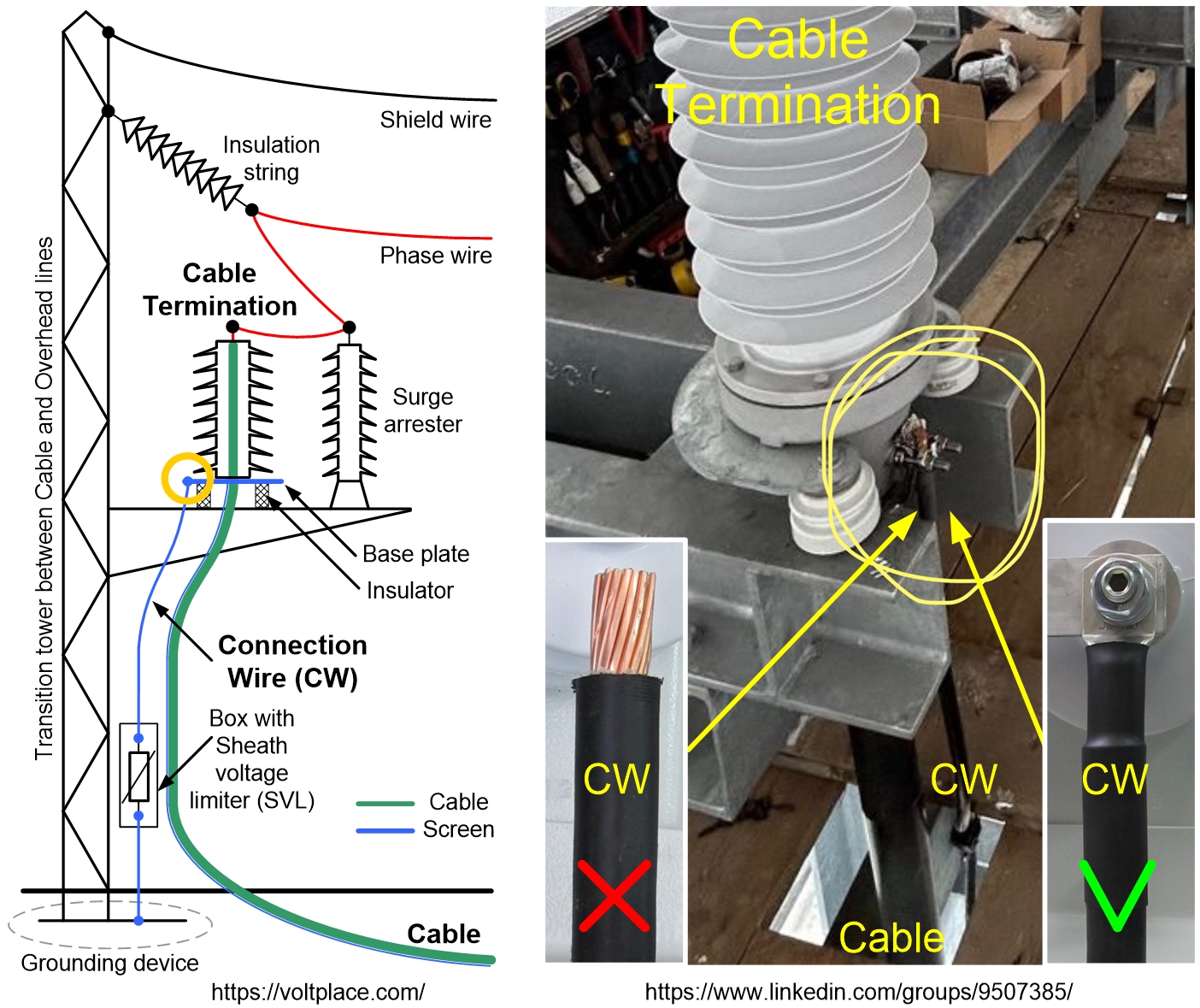 Transition tower between Cable and Overhead lines

Shield wire

Insulation string

Phase wire

Cable Termination

Surge arrester

Base plate

Insulator

Connection Wire (CW)

Box with Sheath voltage limiter (SVL)

Cable

Screen

Cable

Grounding device

https://voltplace.com/

Cable Termination

CW

CW

CW

Cable

https://www.linkedin.com/groups/9507385/