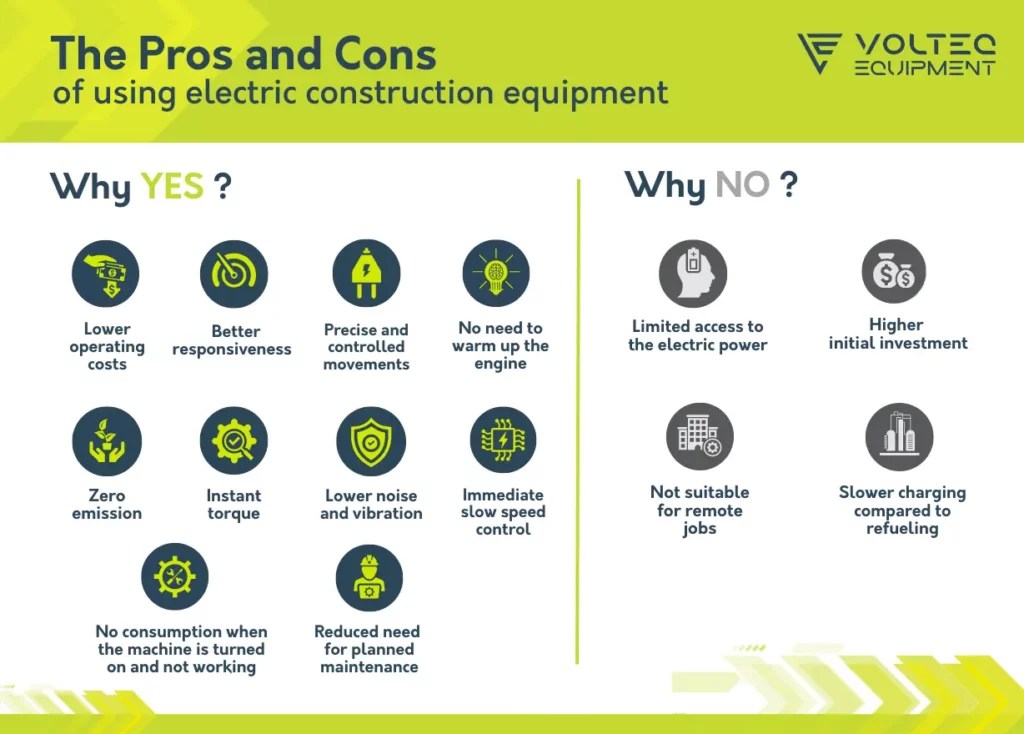 The Pros and Cons
of using electric construction equipment

VOLTEQ EQUIPMENT

Why YES ?

Lower operating costs

Better responsiveness

Precise and controlled movements

No need to warm up the engine

Zero emission

Instant torque

Lower noise and vibration

Immediate slow speed control

No consumption when the machine is turned on and not working

Reduced need for planned maintenance

Why NO ?

Limited access to the electric power

Higher initial investment

Not suitable for remote jobs

Slower charging compared to refueling