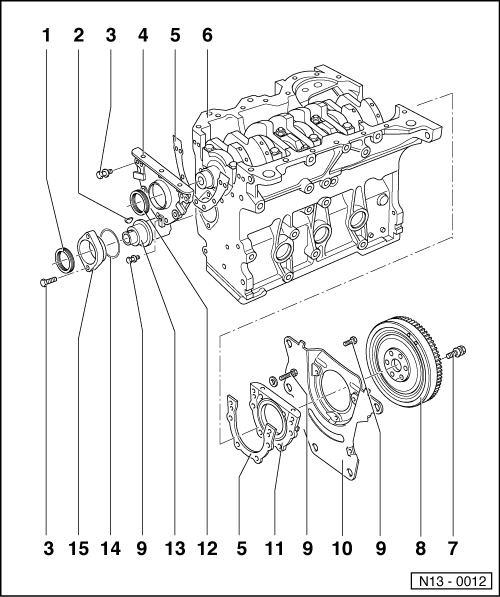 1 2 3 4 5 6

3 15 14 9 13 12 5 11 9 10 9 8 7

N13 - 0012