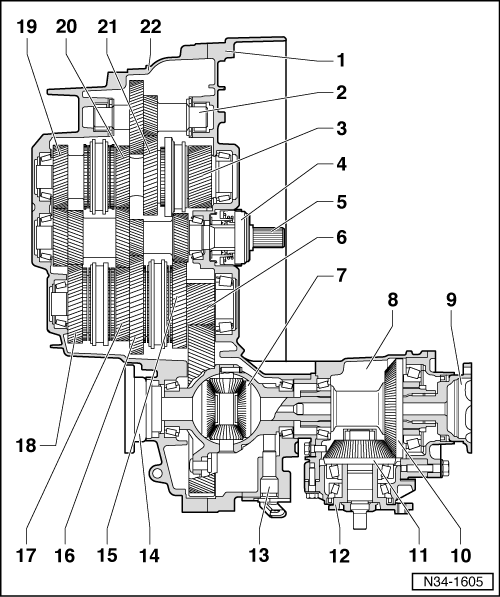 19 20 21 22

1
2
3
4
5
6
7
8
9

18

17 16 15 14 13 12 11 10

N34-1605