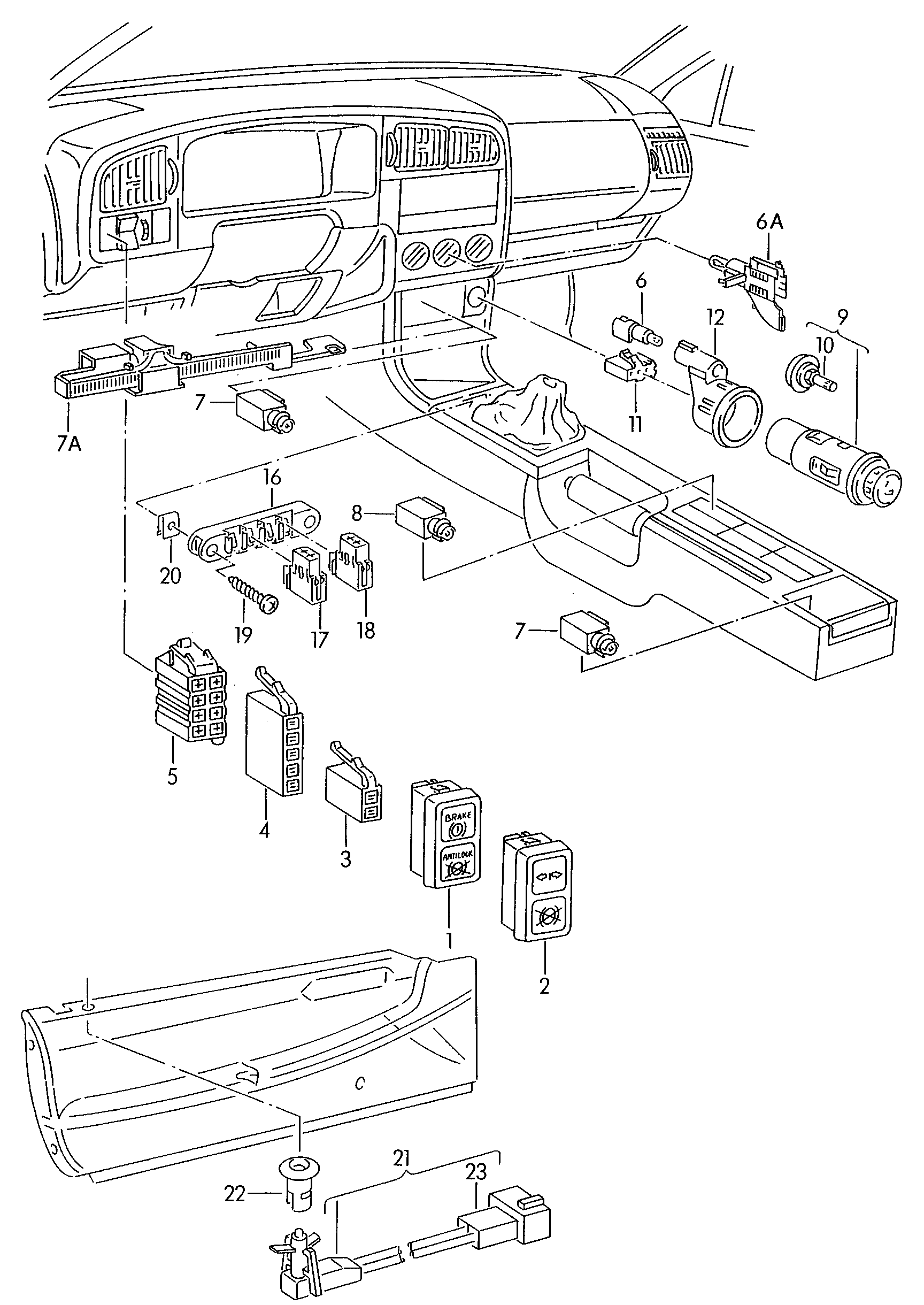 6A
6
12
9
10
11
7
7A
16
8
20
19
17
18
7
5
4
3
BRAKE
ANTILOCK
1
2
C
21
23
22