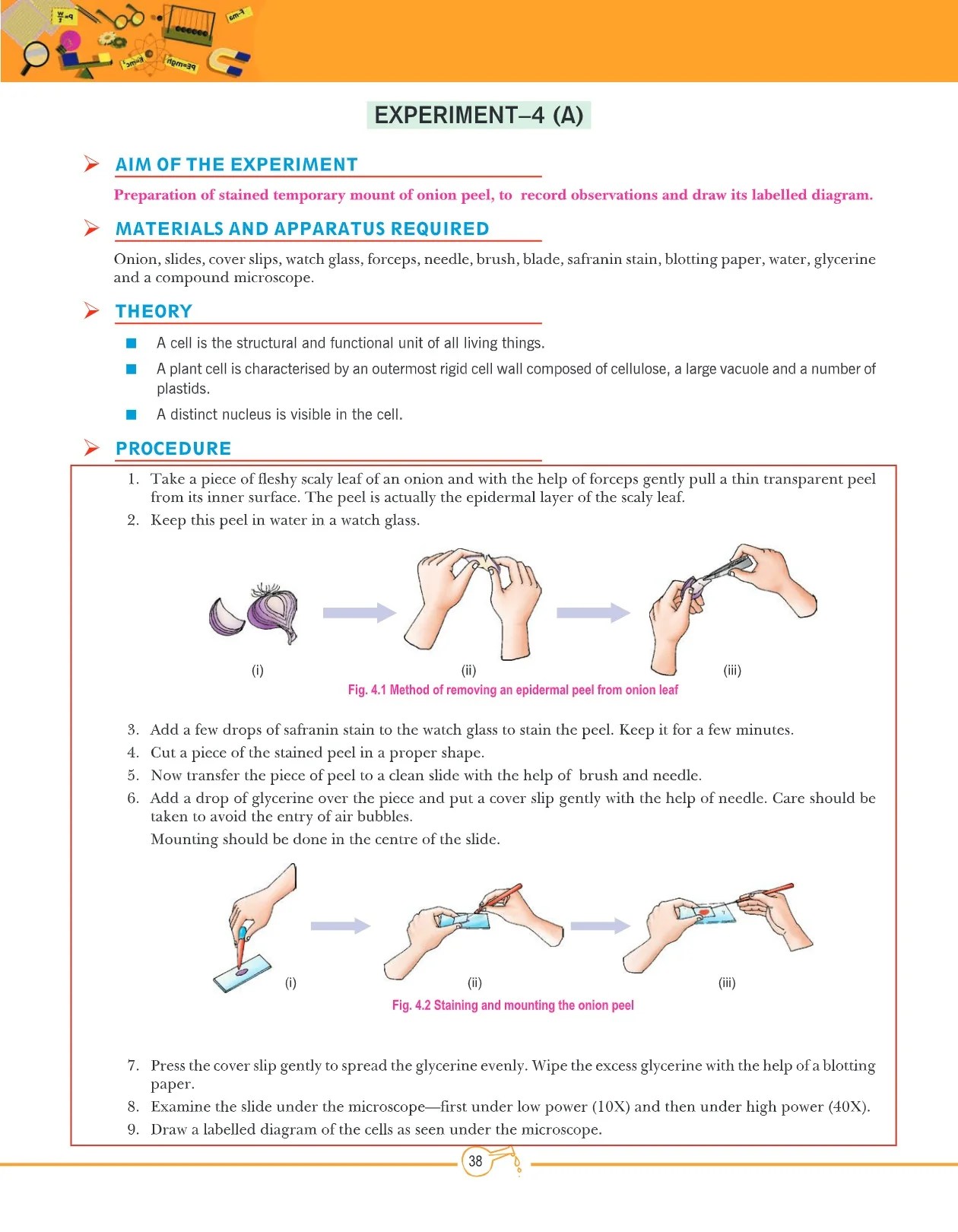 EXPERIMENT–4 (A)

AIM OF THE EXPERIMENT

Preparation of stained temporary mount of onion peel, to record observations and draw its labelled diagram.

MATERIALS AND APPARATUS REQUIRED

Onion, slides, cover slips, watch glass, forceps, needle, brush, blade, safranin stain, blotting paper, water, glycerine and a compound microscope.

THEORY

A cell is the structural and functional unit of all living things.

A plant cell is characterised by an outermost rigid cell wall composed of cellulose, a large vacuole and a number of plastids.

A distinct nucleus is visible in the cell.

PROCEDURE

1. Take a piece of fleshy scaly leaf of an onion and with the help of forceps gently pull a thin transparent peel from its inner surface. The peel is actually the epidermal layer of the scaly leaf.
2. Keep this peel in water in a watch glass.

(i) (ii) (iii)

Fig. 4.1 Method of removing an epidermal peel from onion leaf

3. Add a few drops of safranin stain to the watch glass to stain the peel. Keep it for a few minutes.
4. Cut a piece of the stained peel in a proper shape.
5. Now transfer the piece of peel to a clean slide with the help of brush and needle.
6. Add a drop of glycerine over the piece and put a cover slip gently with the help of needle. Care should be taken to avoid the entry of air bubbles.
Mounting should be done in the centre of the slide.

(i) (ii) (iii)

Fig. 4.2 Staining and mounting the onion peel

7. Press the cover slip gently to spread the glycerine evenly. Wipe the excess glycerine with the help of a blotting paper.
8. Examine the slide under the microscope—first under low power (10X) and then under high power (40X).
9. Draw a labelled diagram of the cells as seen under the microscope.

38