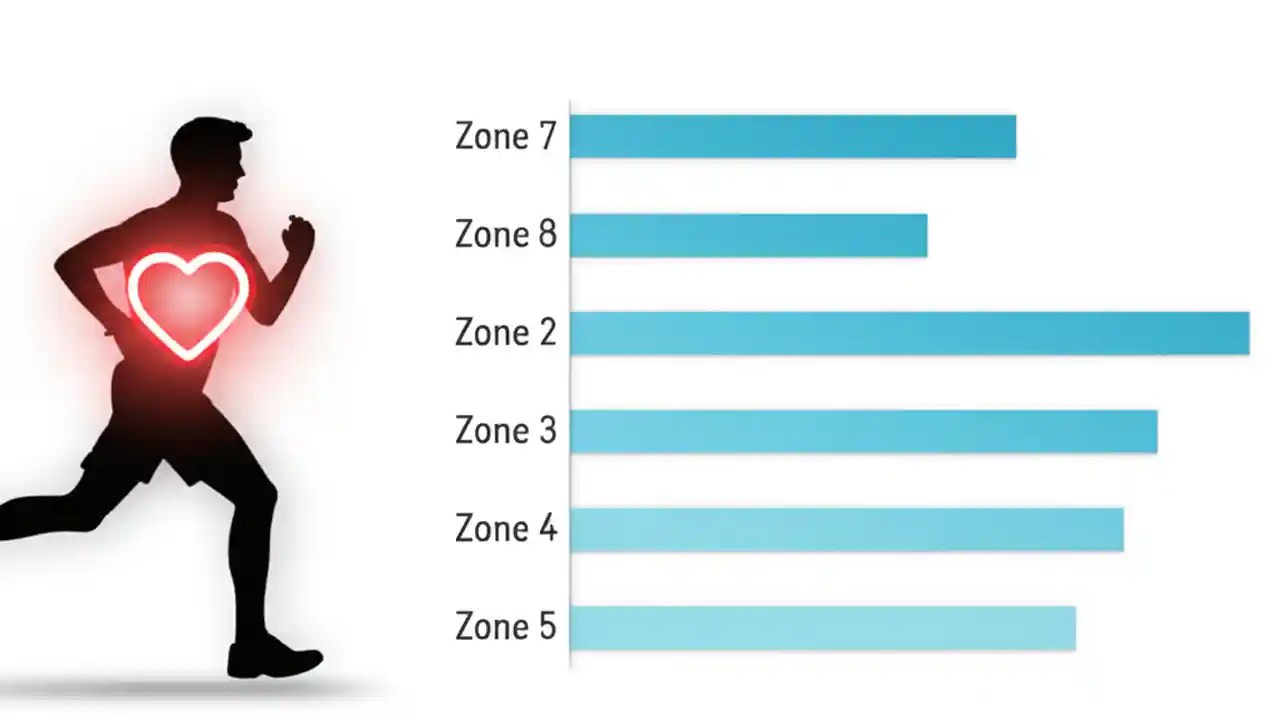 Zone 7
Zone 8
Zone 2
Zone 3
Zone 4
Zone 5