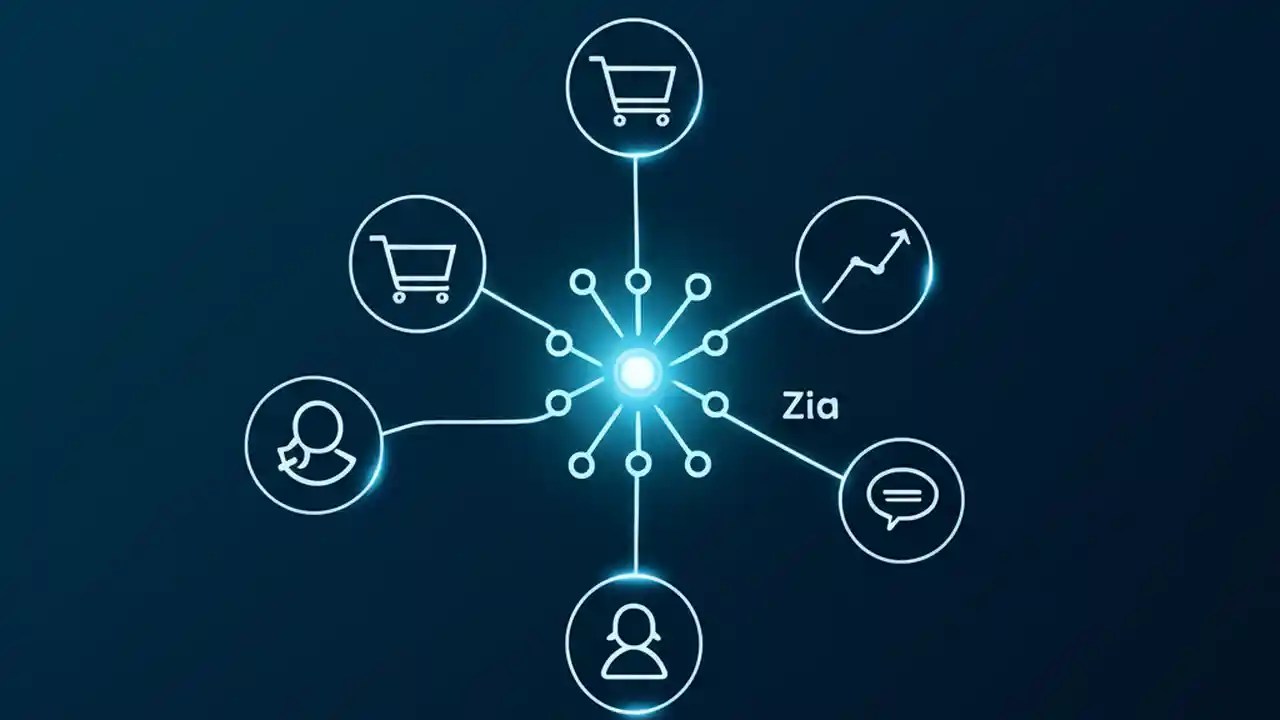 Zia