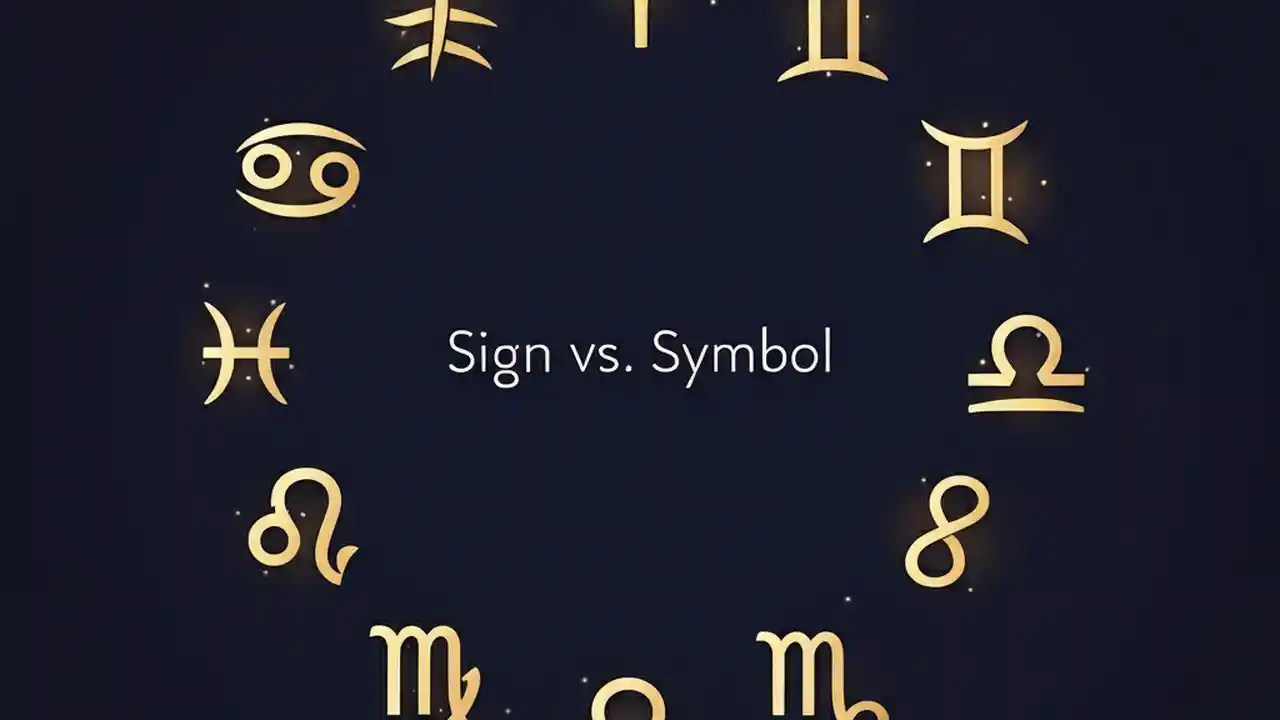 Sign vs. Symbol