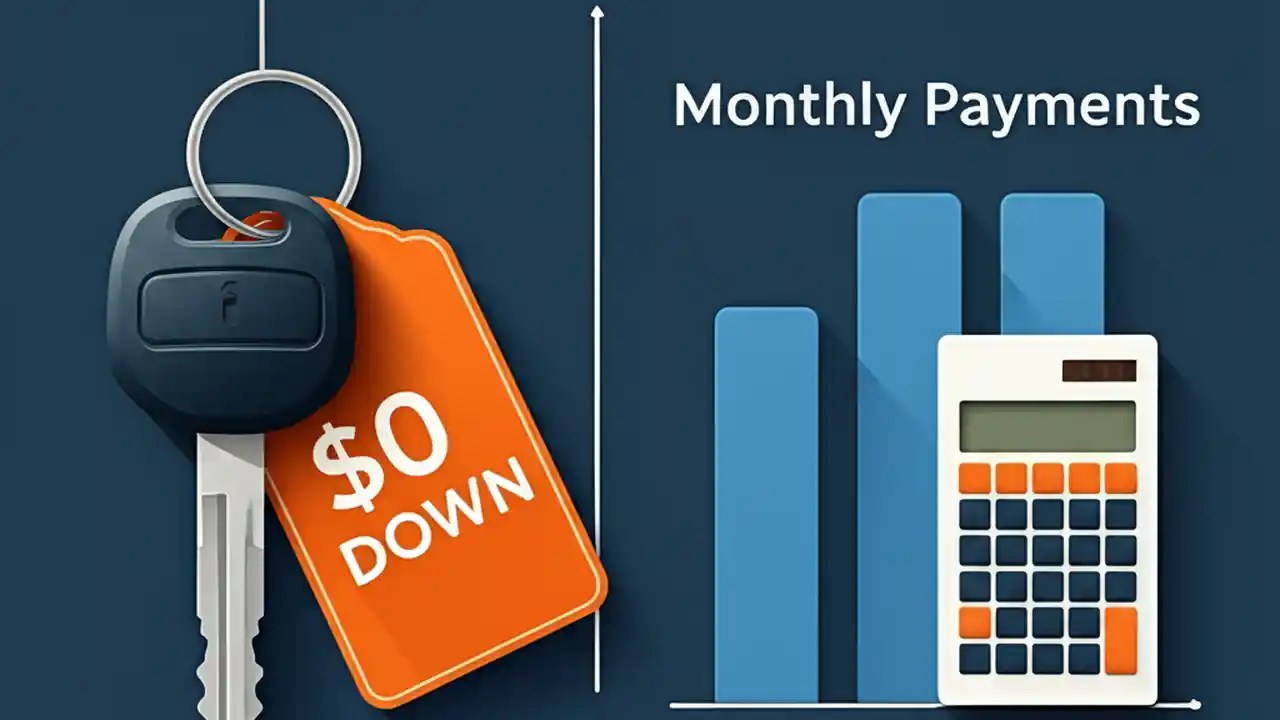 $0 DOWN

Monthly Payments