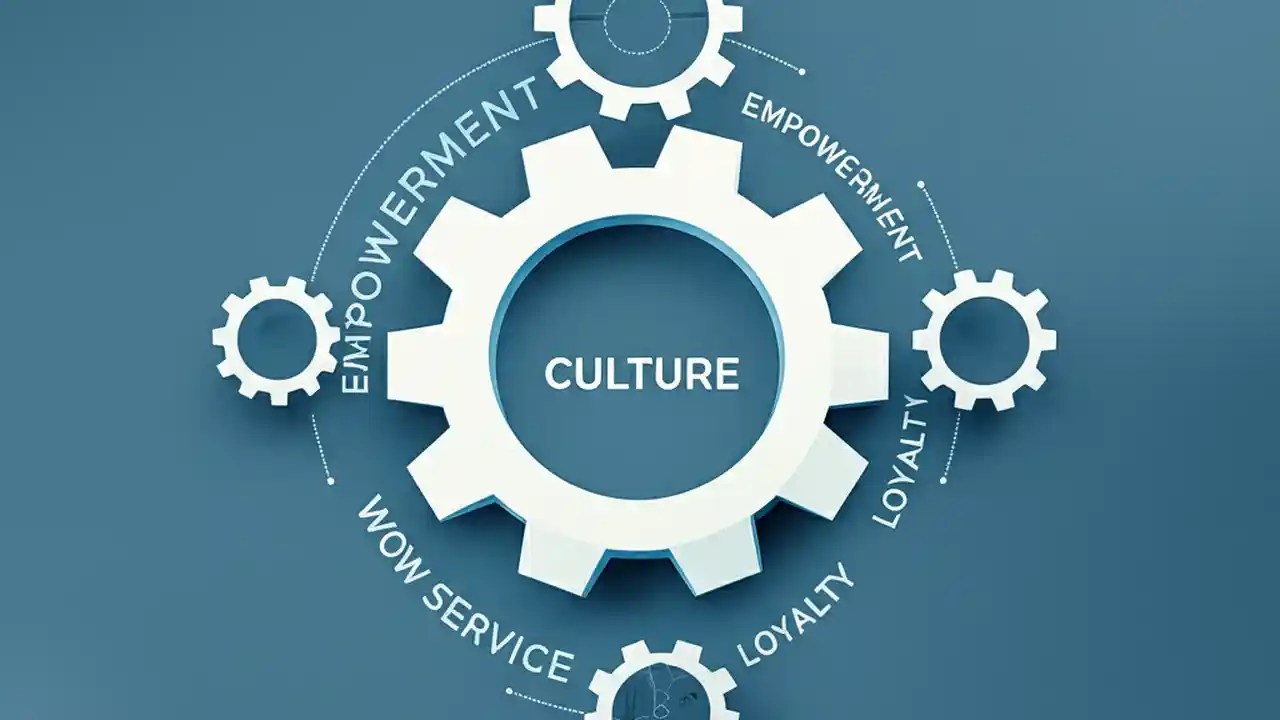 EMPOWERMENT

EMPOWERMENT

CULTURE

LOYALTY

WOW SERVICE

LOYALTY