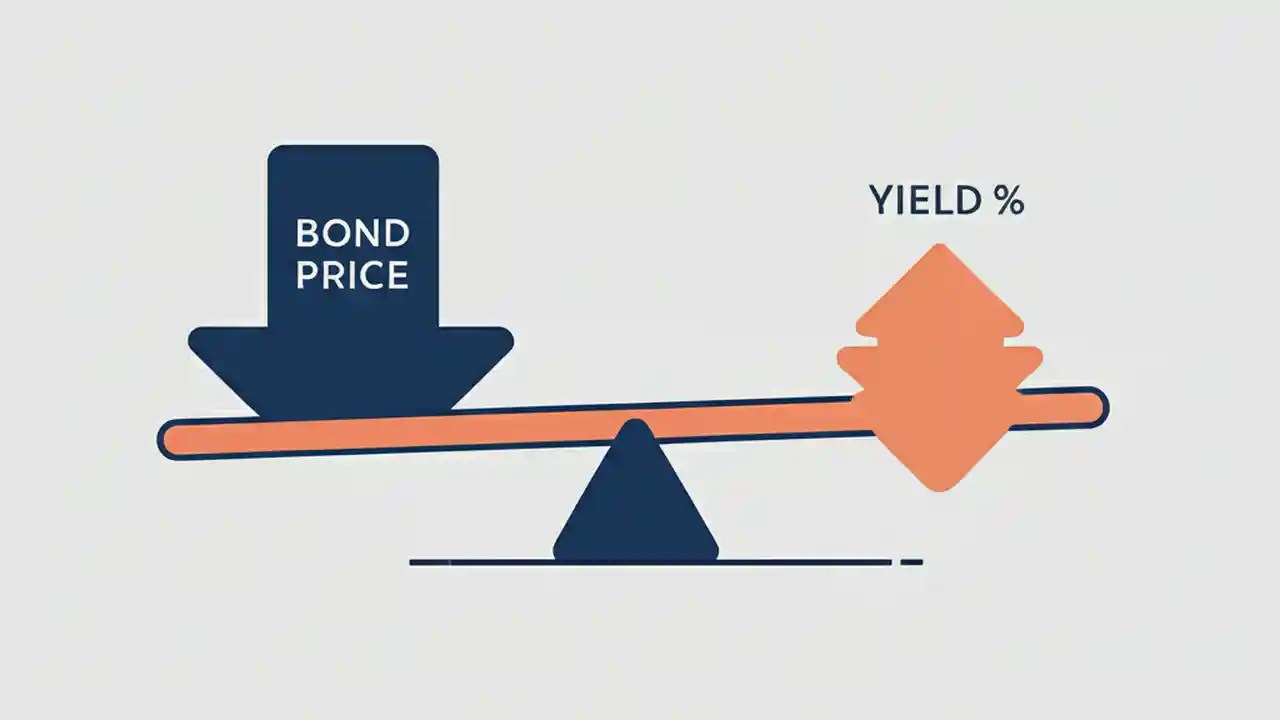 BOND PRICE

YIELD %