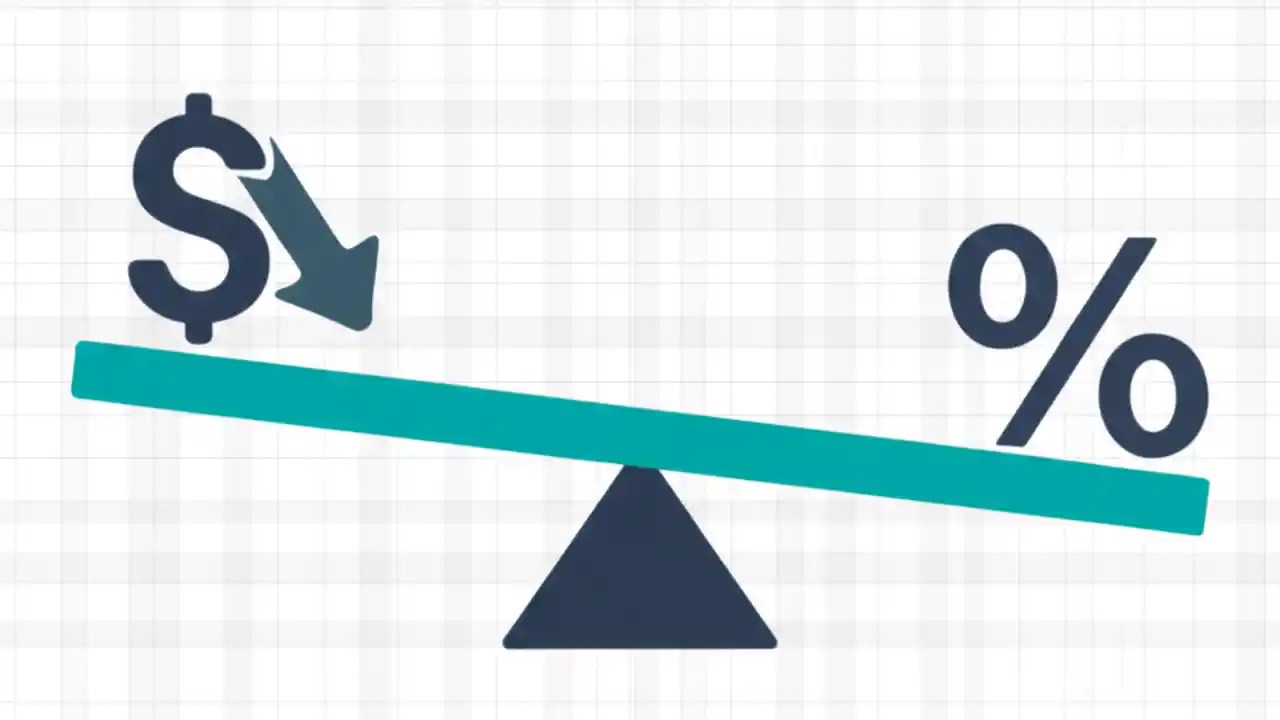 $ %