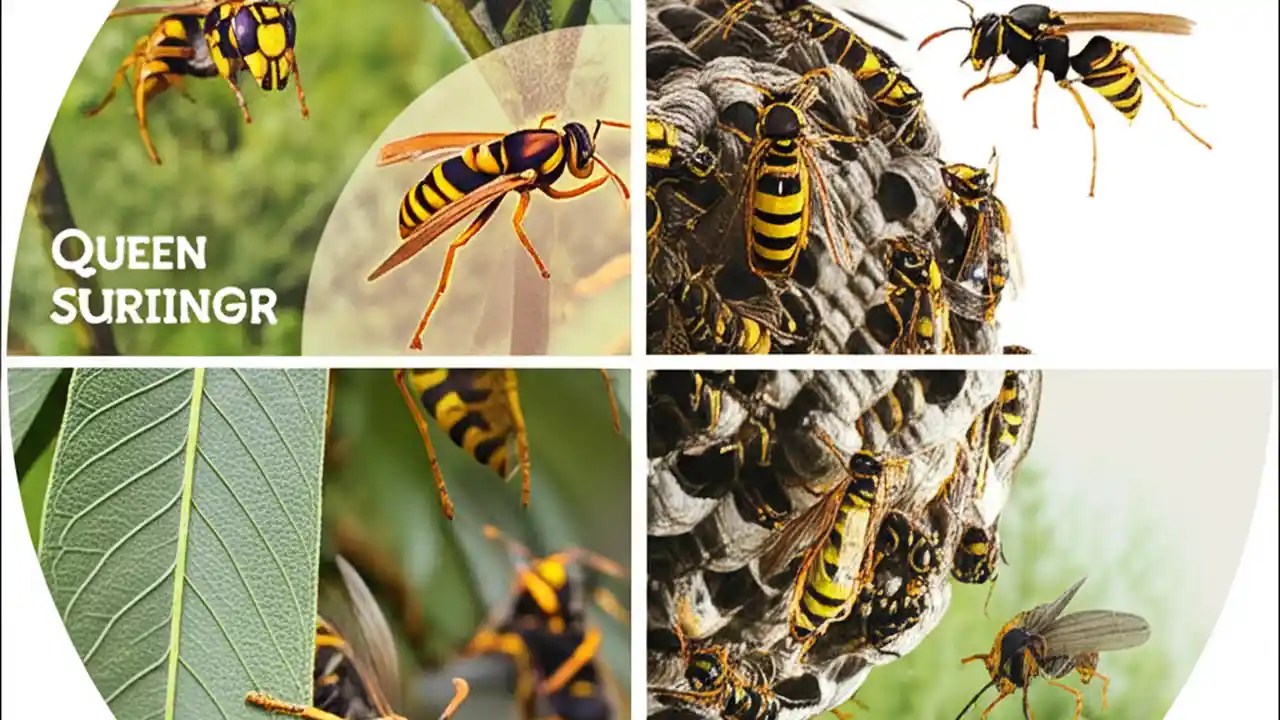 QUEEN SURIINGR