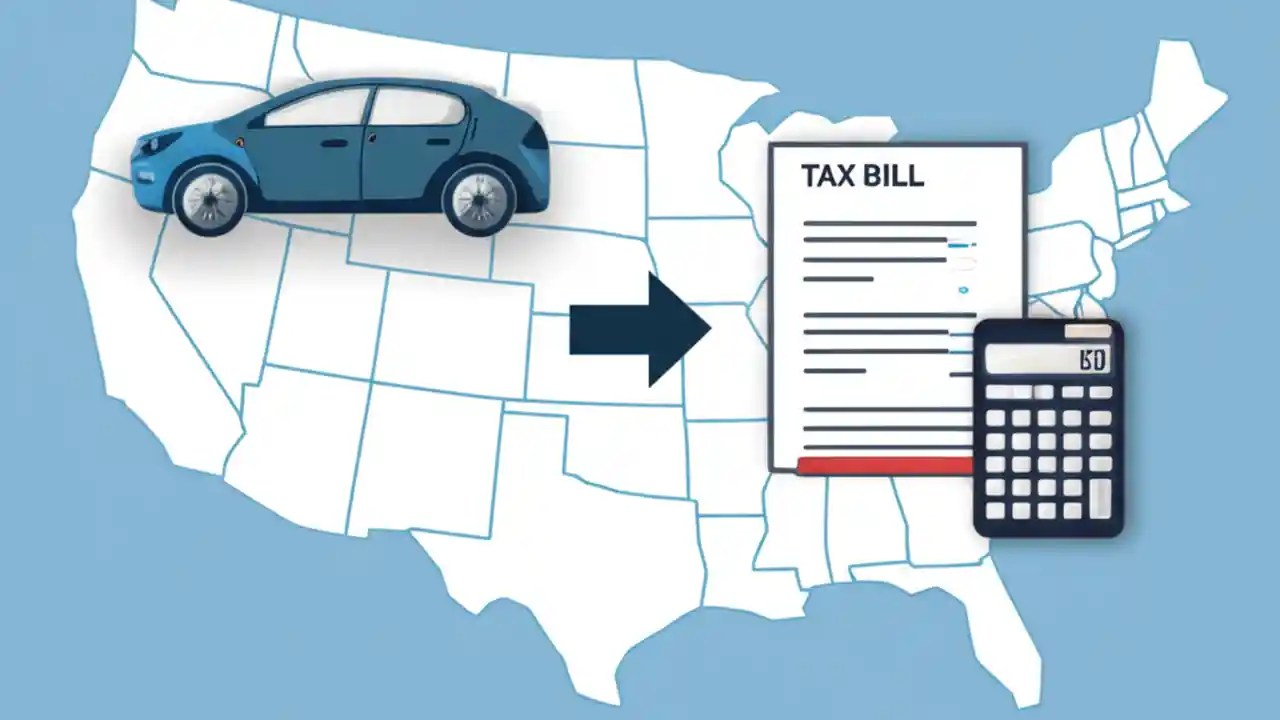 TAX BILL

60