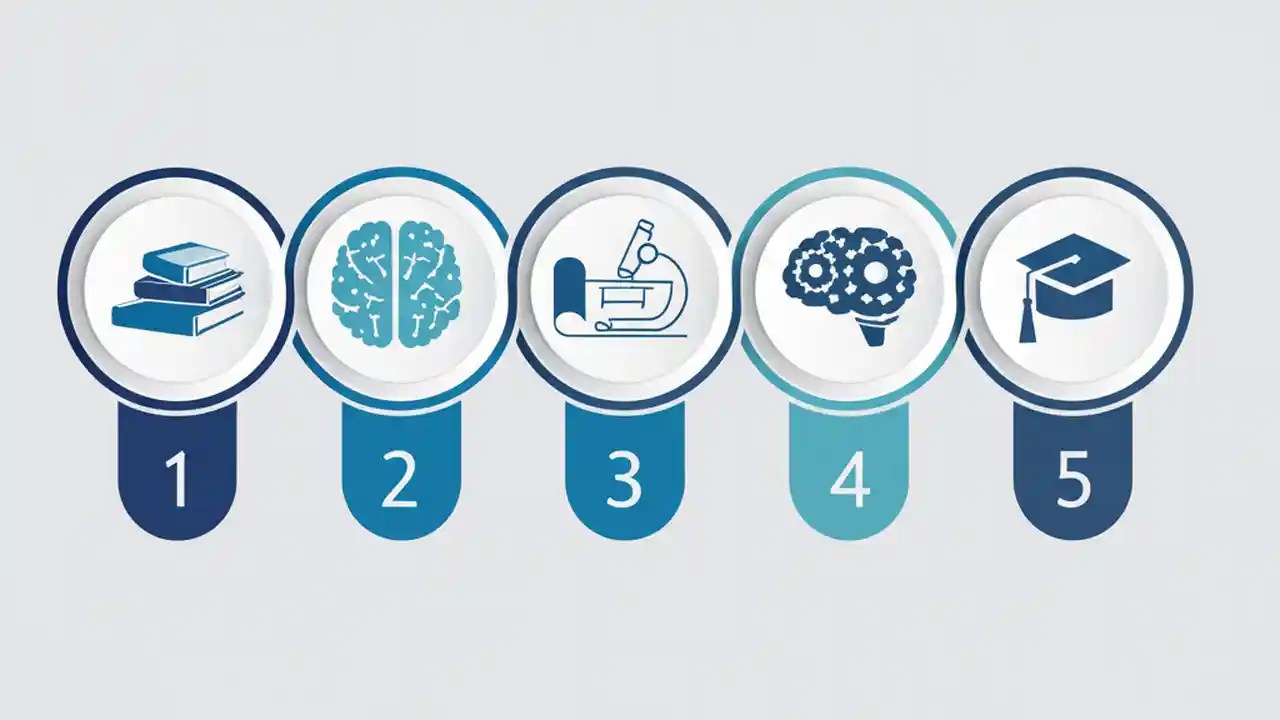 1

2

3

4

5