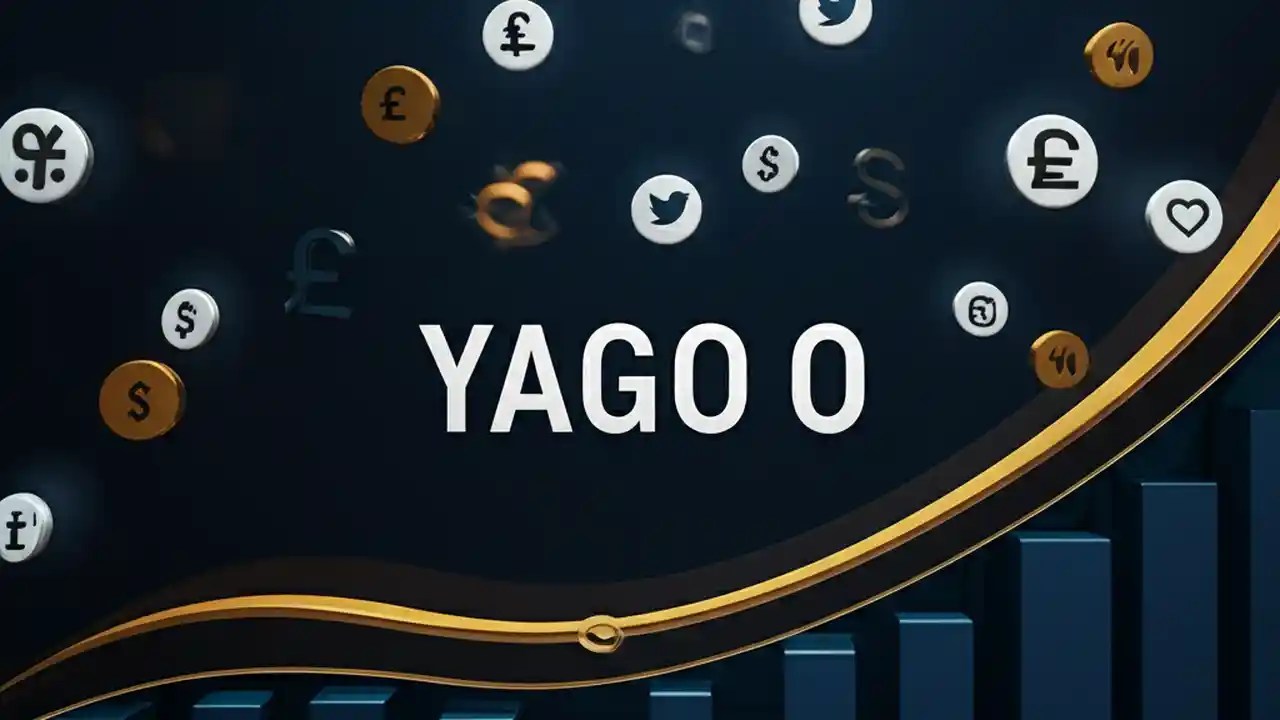 YAGO O