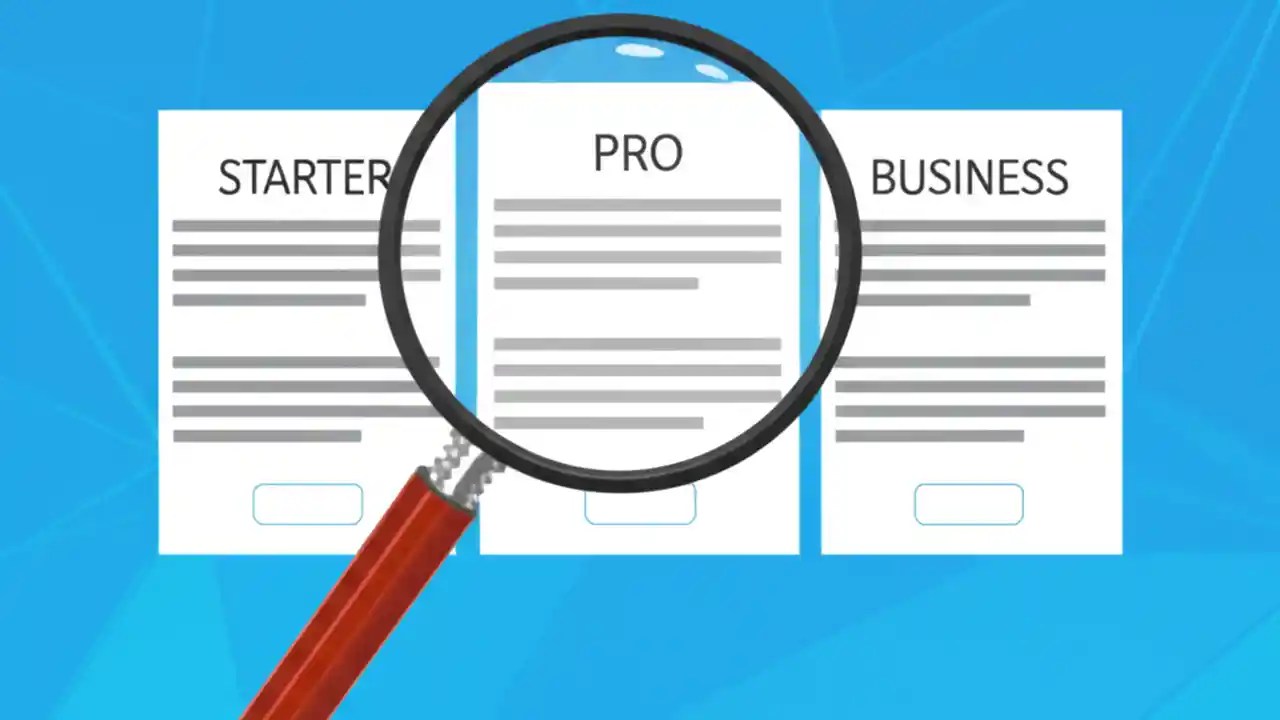 STARTER

PRO

BUSINESS