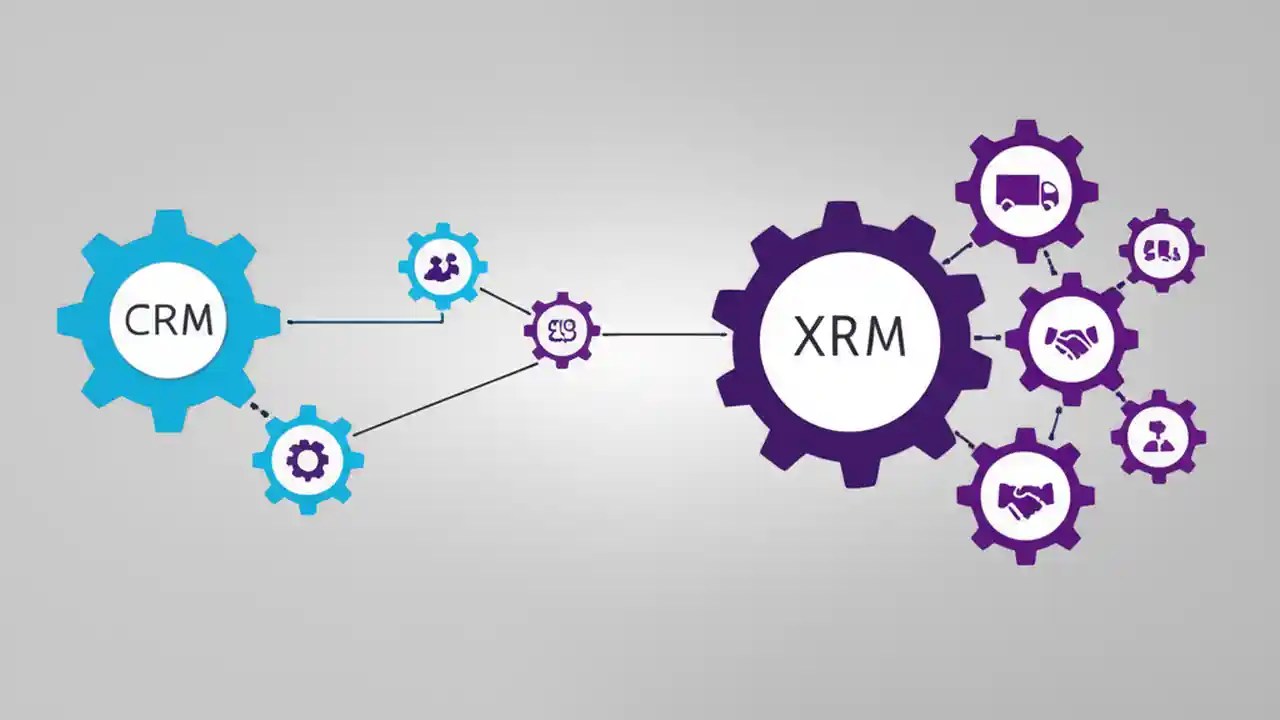 CRM

XRM